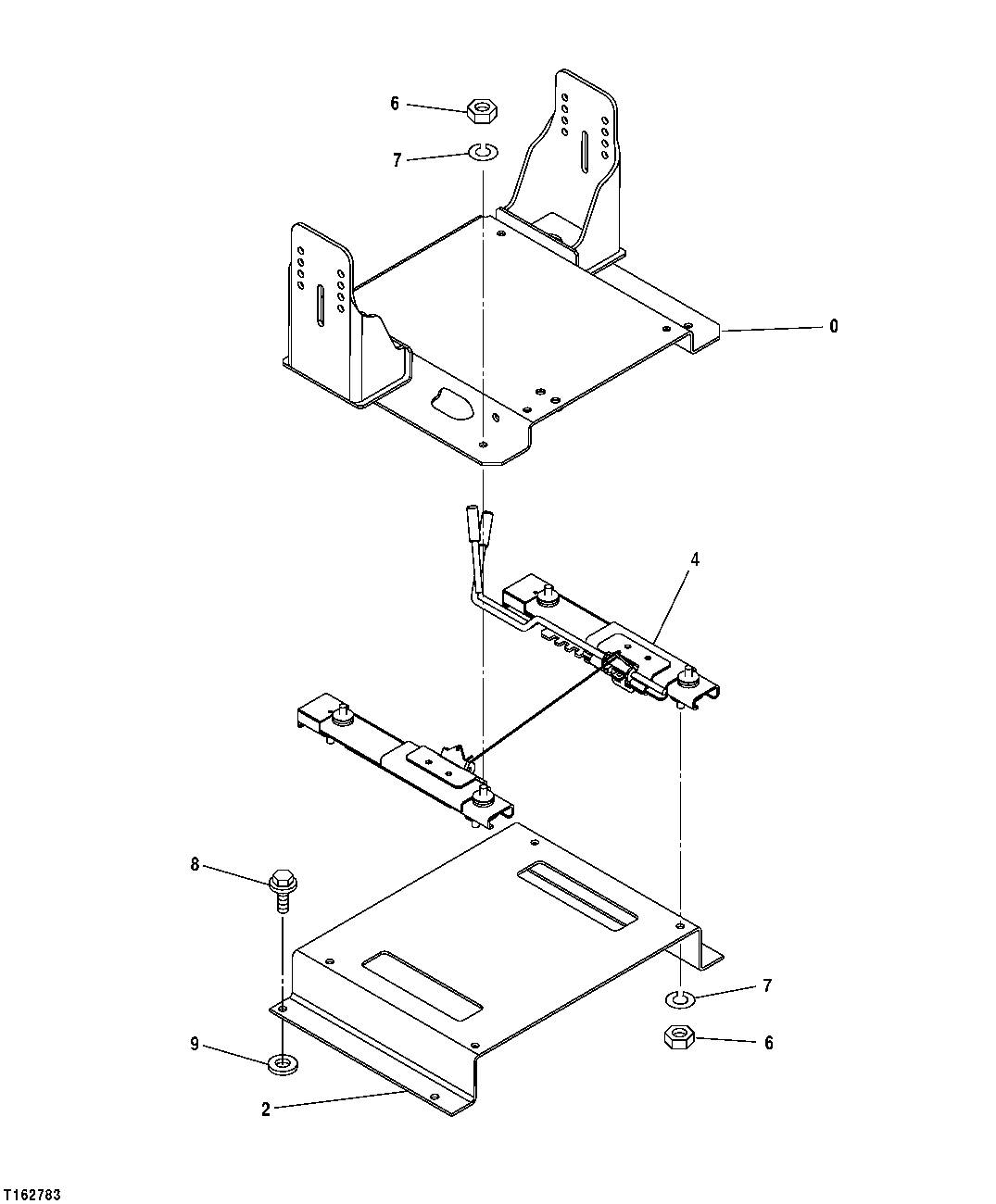 6
7
0
4
8
7
9
6
2
T162783