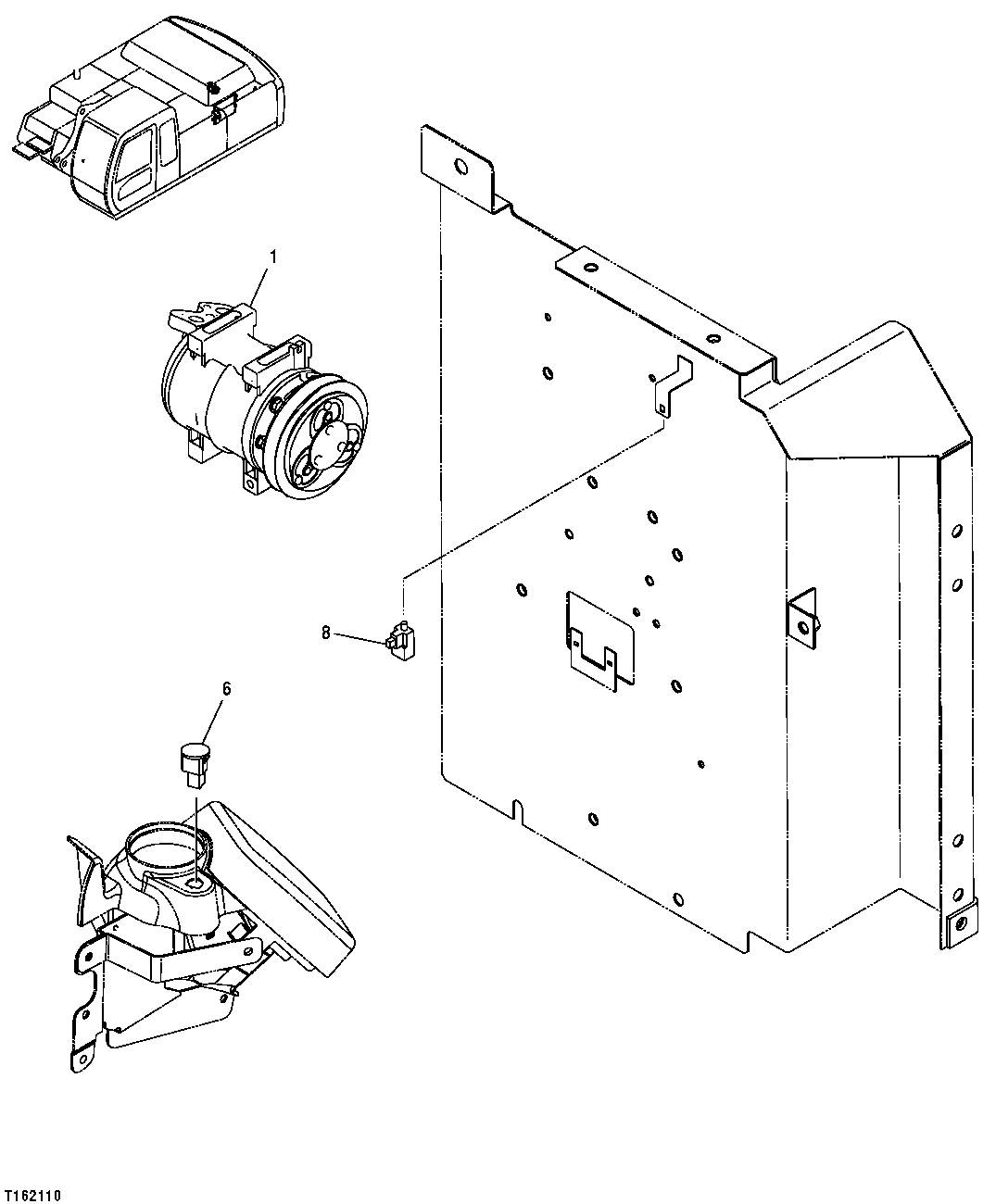 1

8

6

T162110