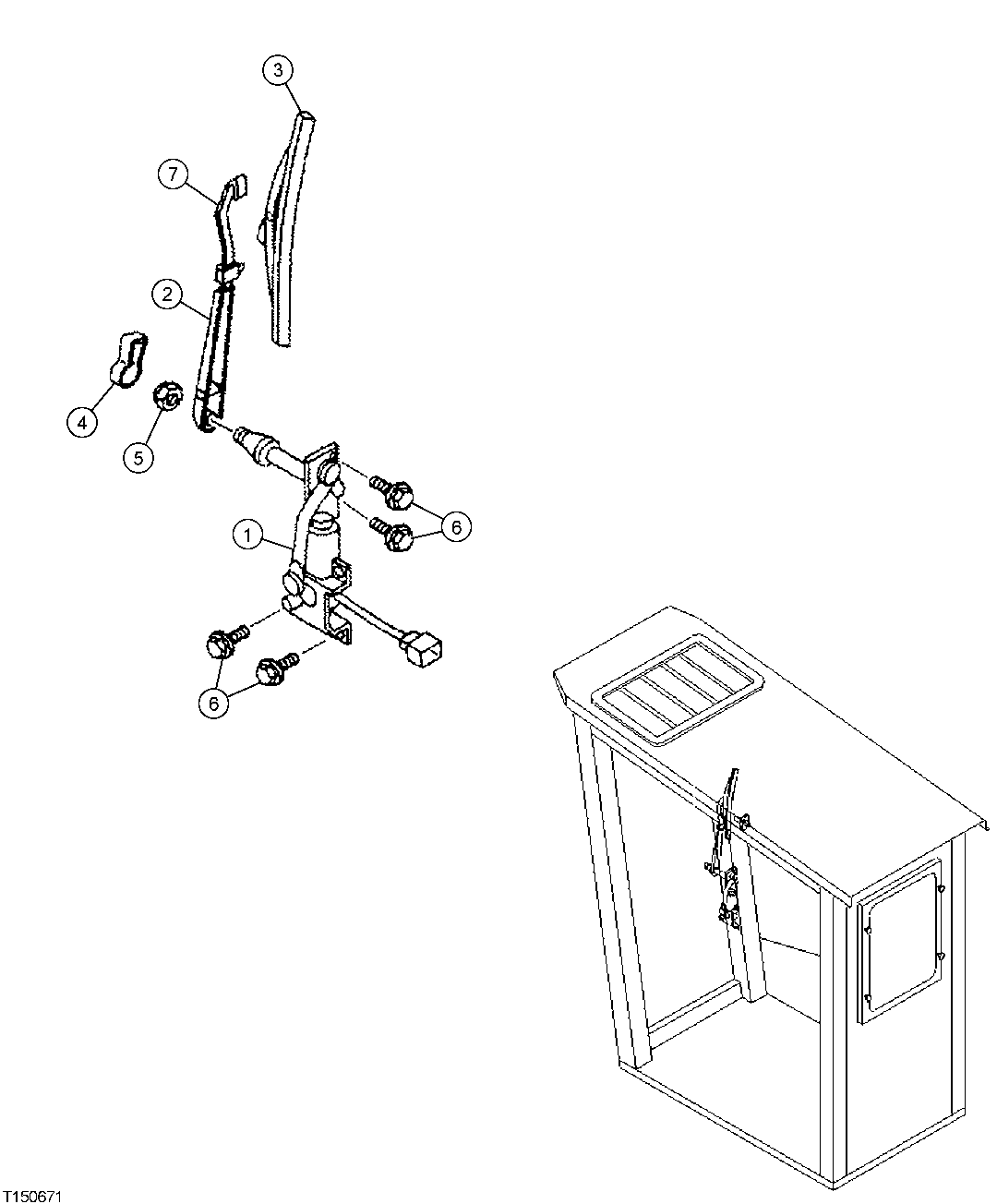 3
7
2
4
5
6
1
6
T150671