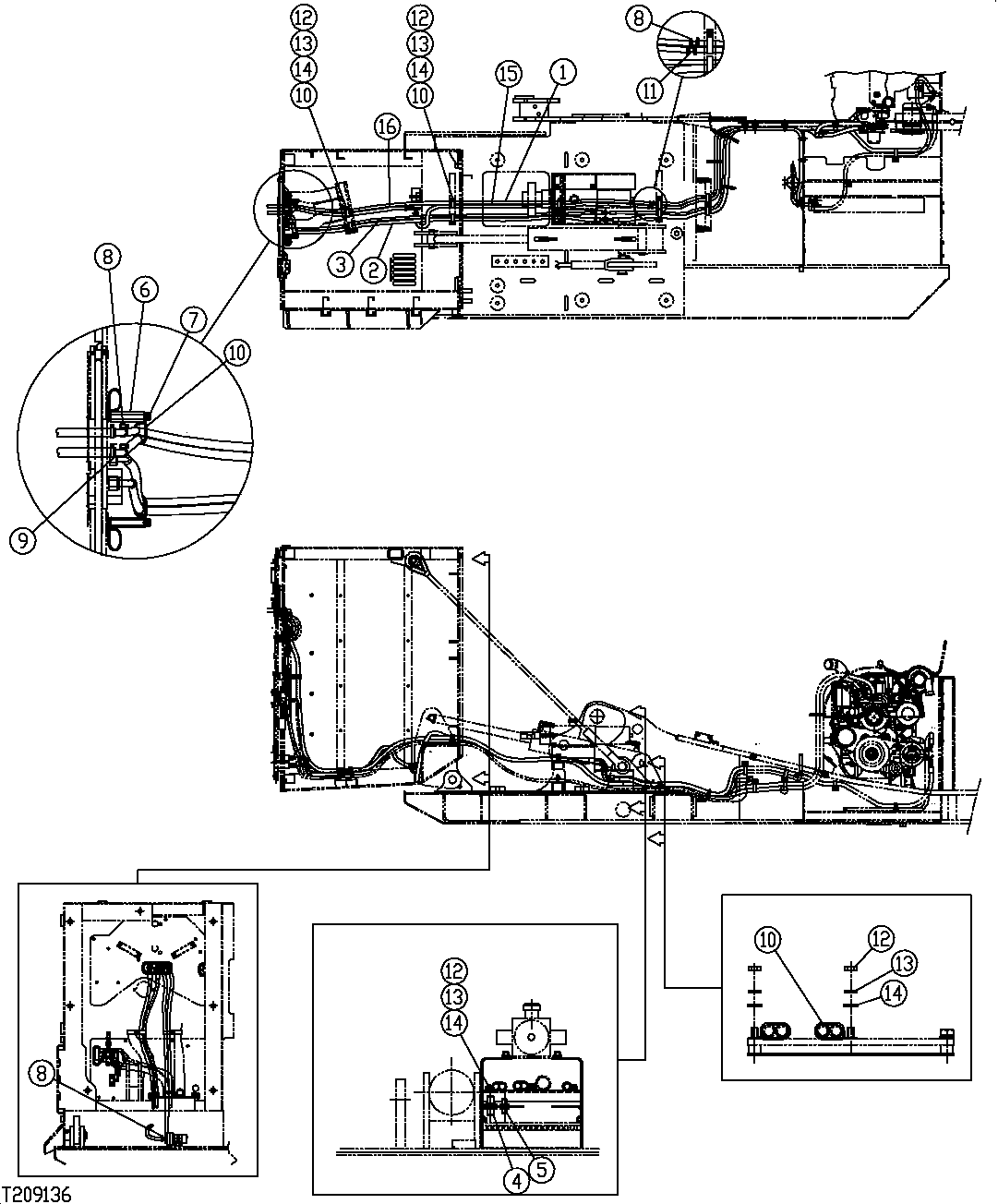 12
13
14
10
12
13
14
10
8
11
15
1
16
3
2
8
6
7
10
9
8
12
13
14
4
5
10
12
13
14
T209136