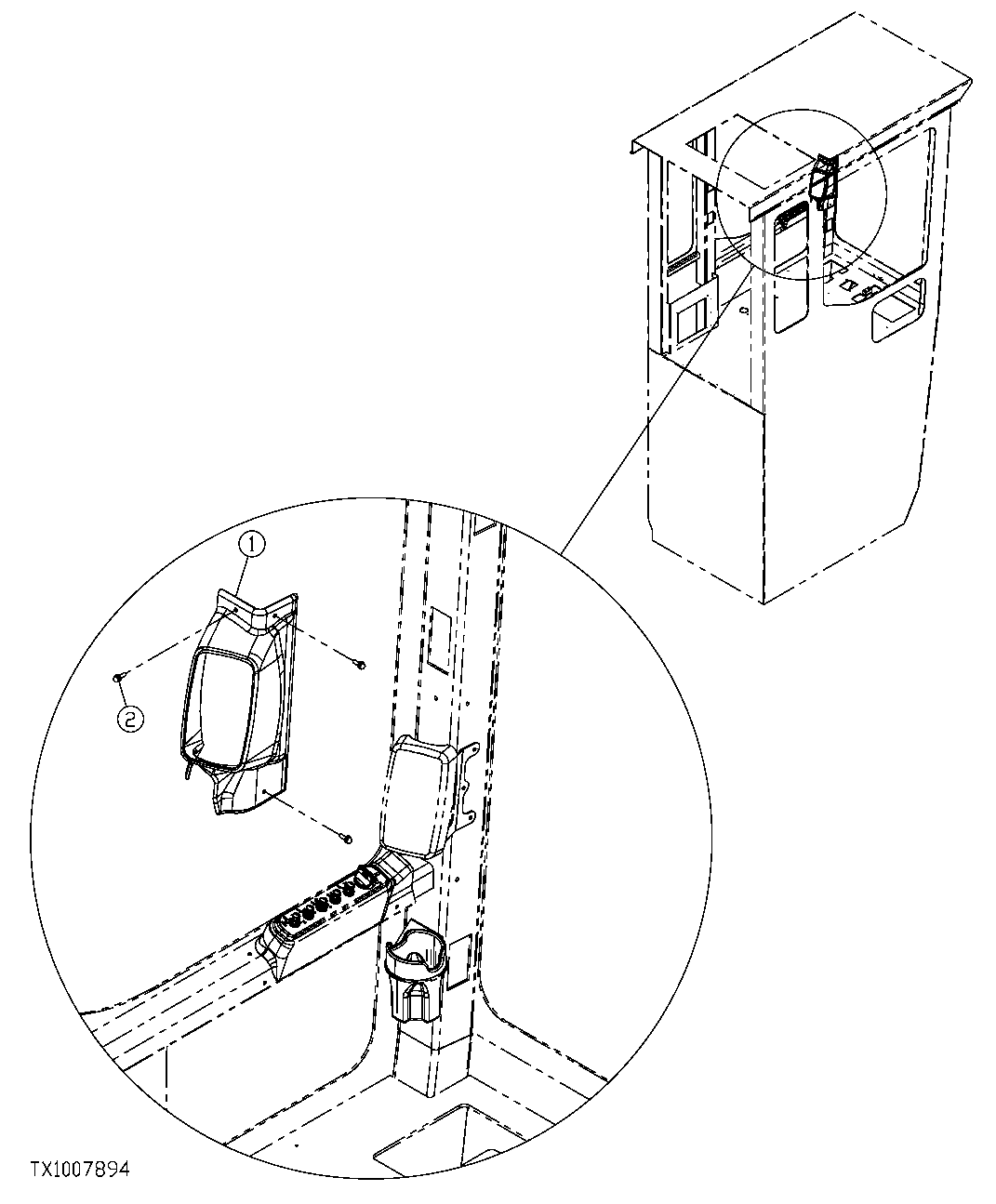 1
2
TX1007894