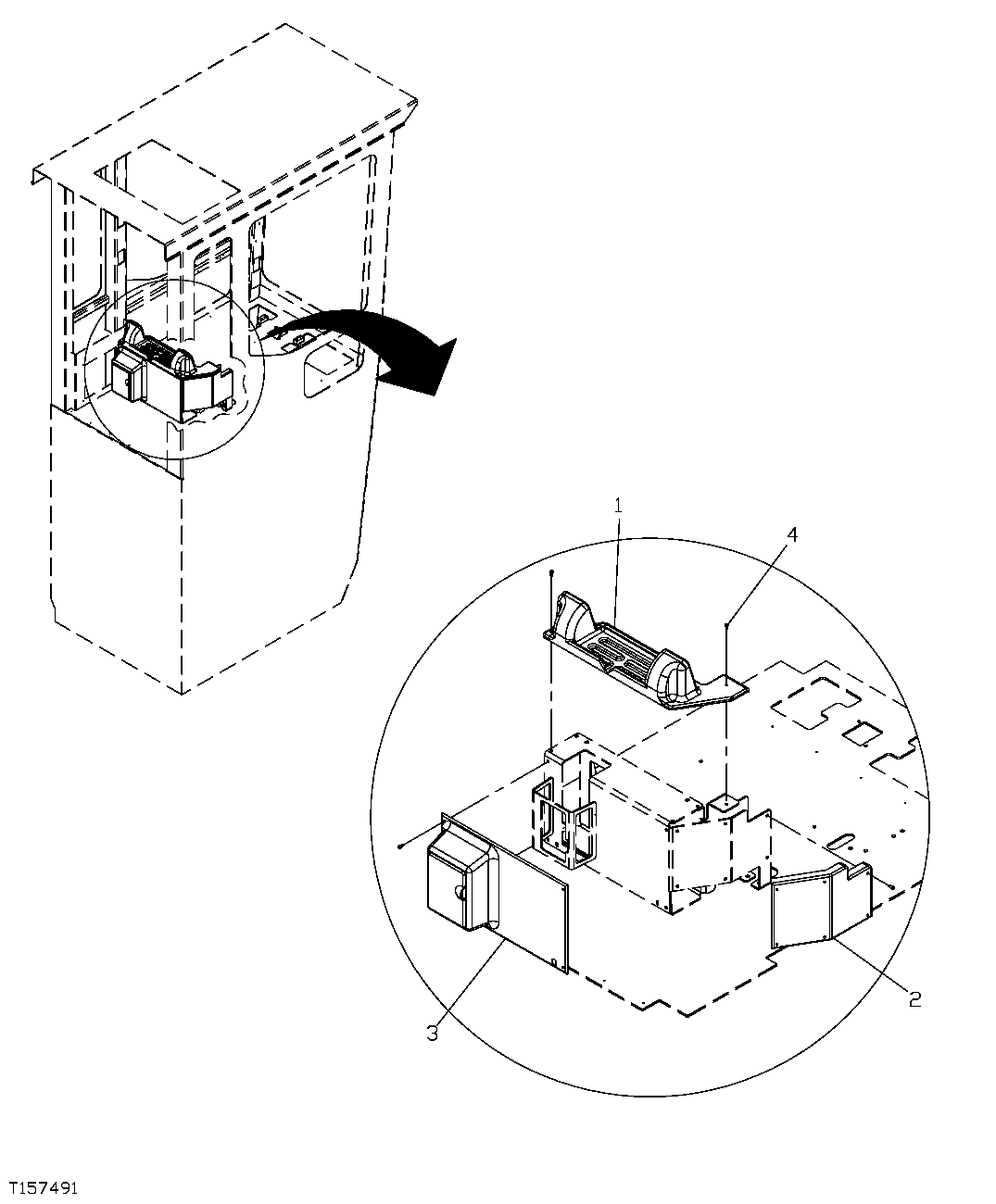 1
4
2
3
T157491