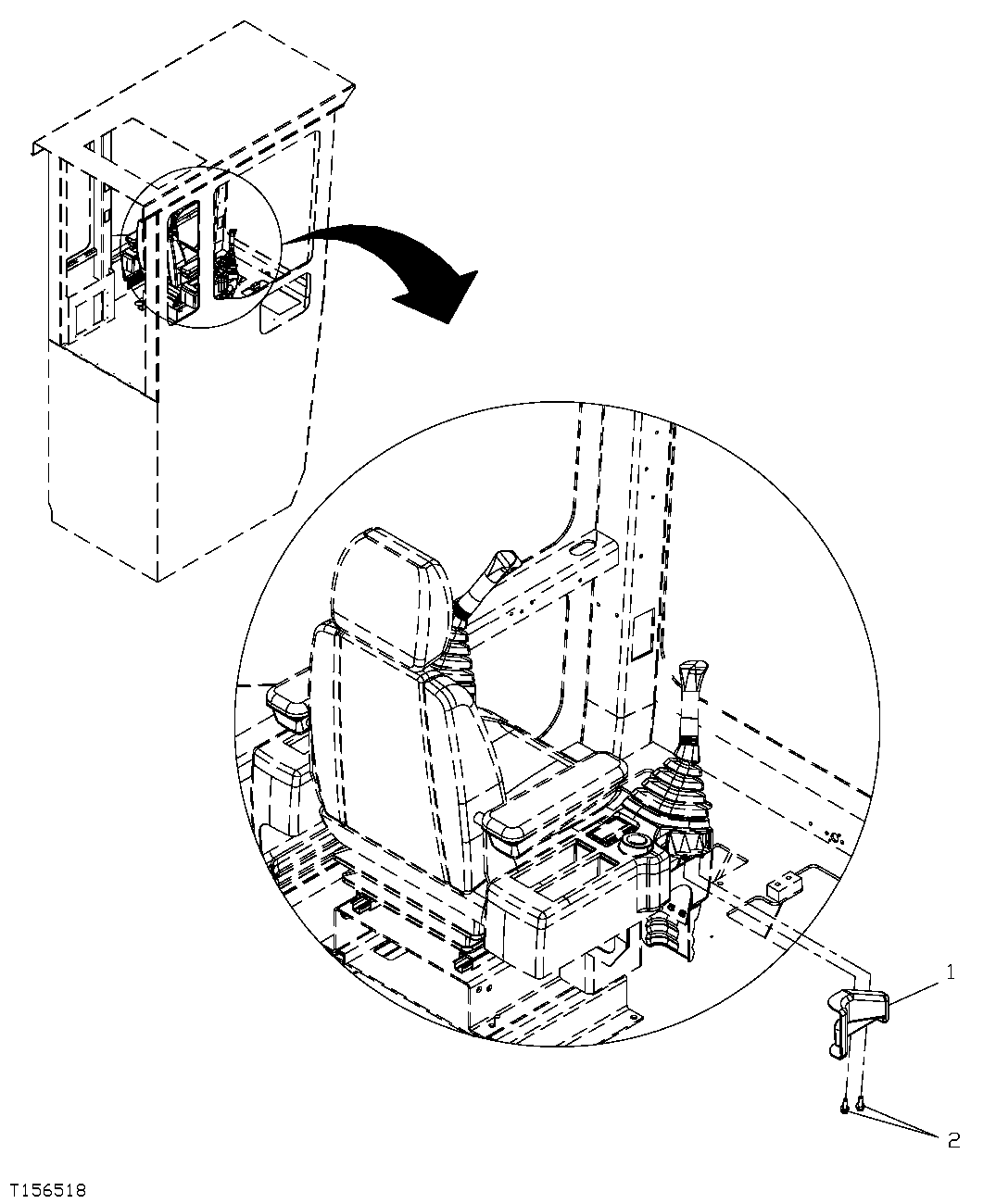 1

2

T156518