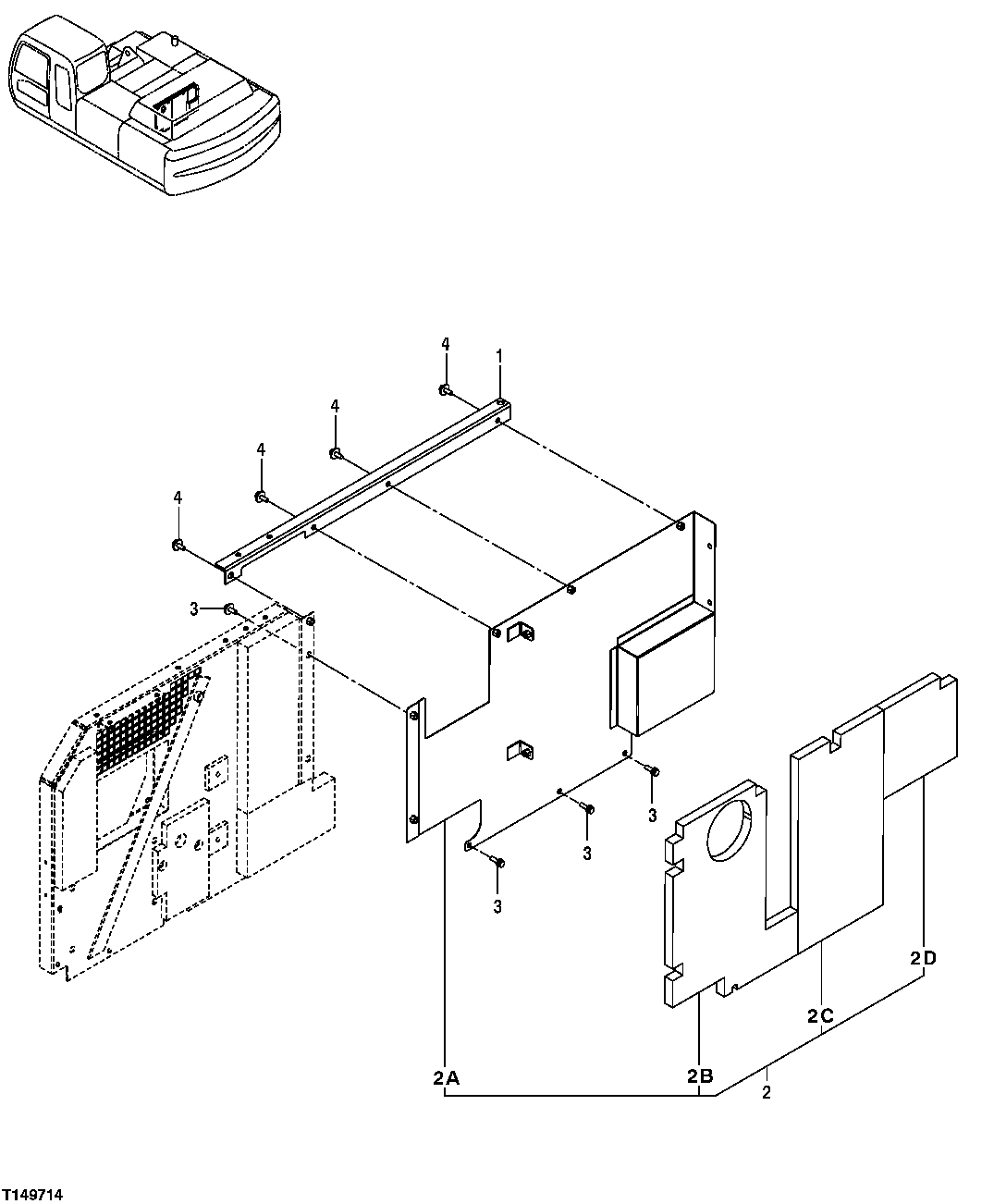 4
1
4
4
4
3
3
3
3
2D
2C
2A
2B
2
T149714