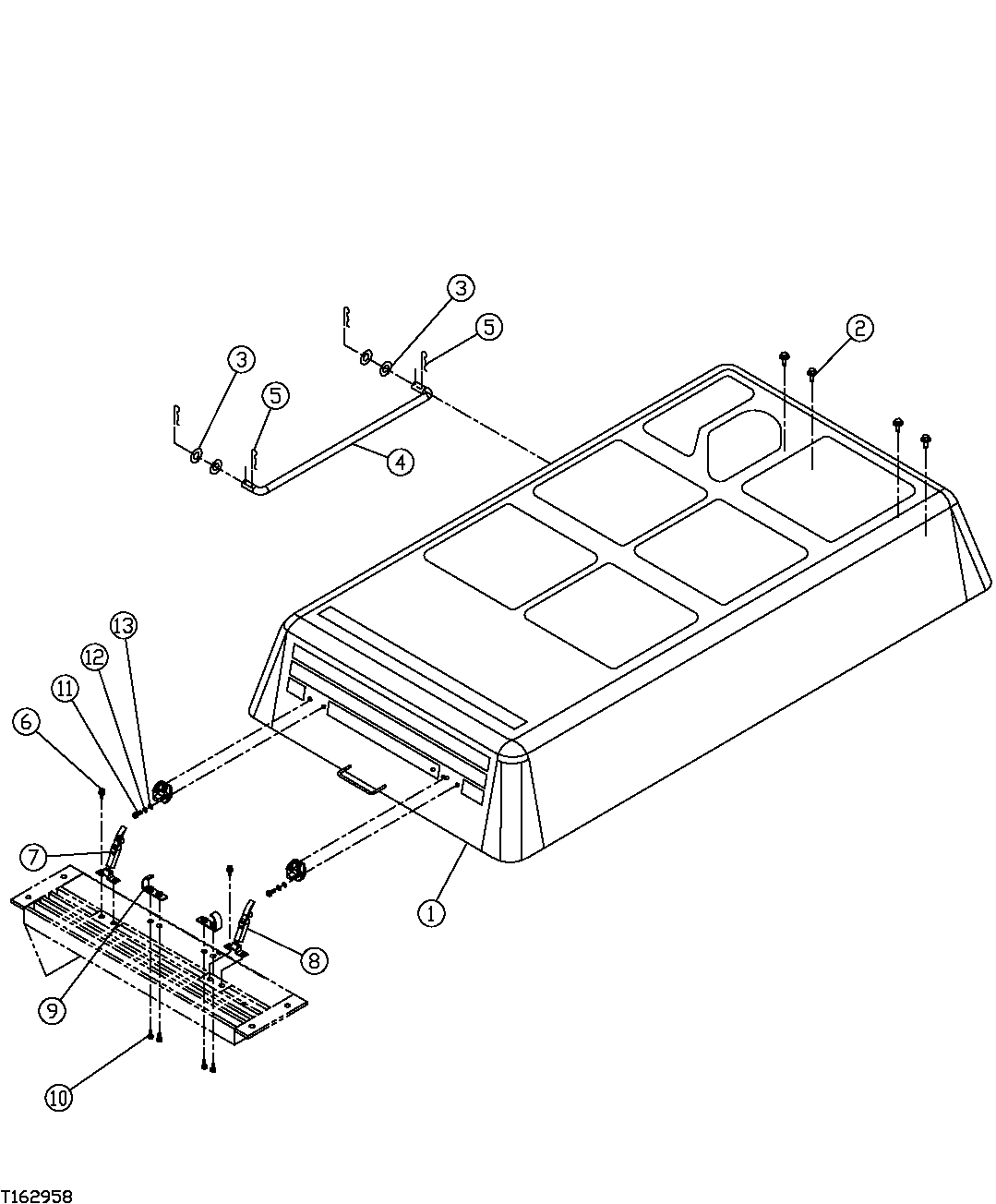 3
5
2
3
5
4
13
12
11
6
7
1
8
9
10
T162958