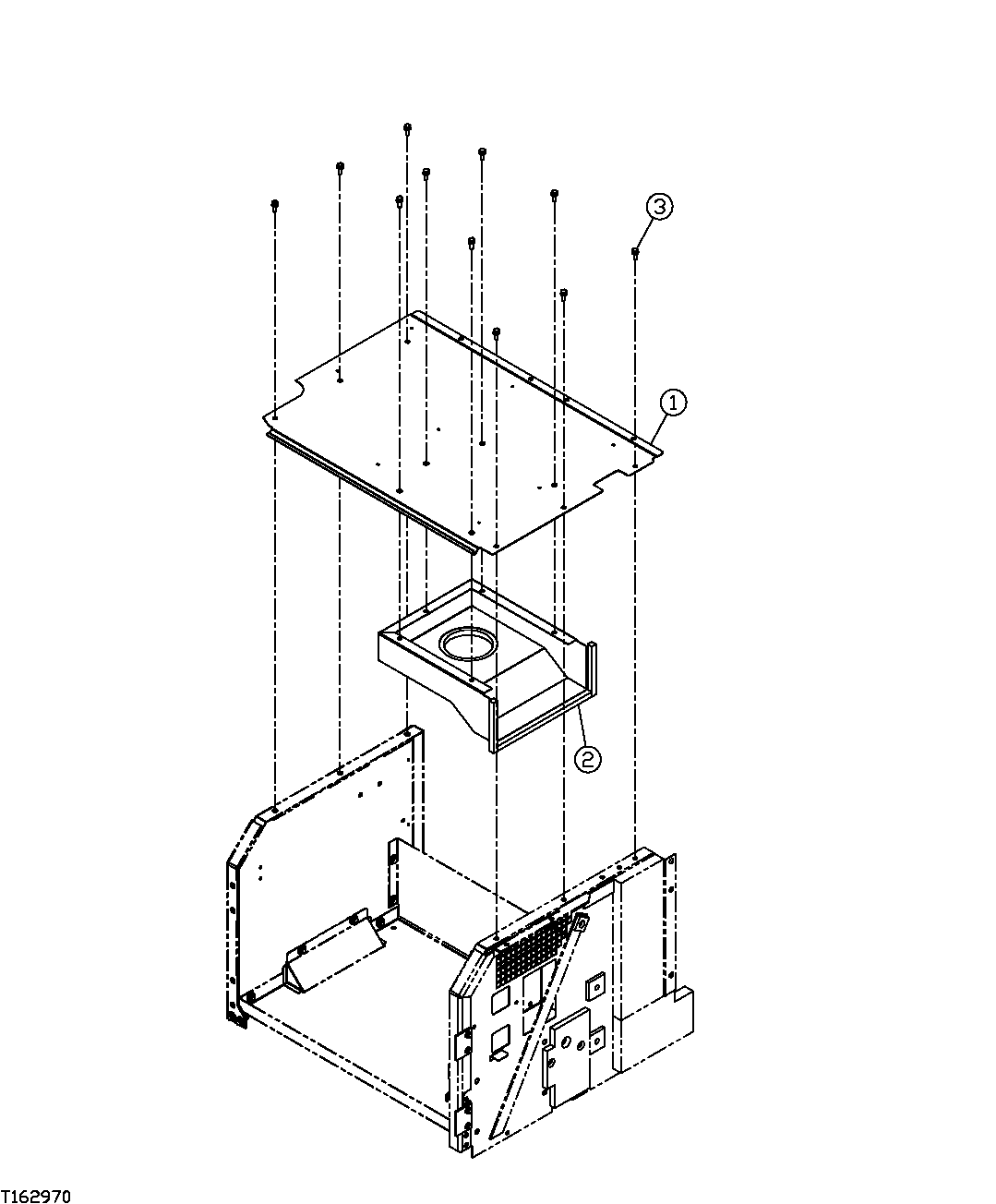 3

1

2

T162970