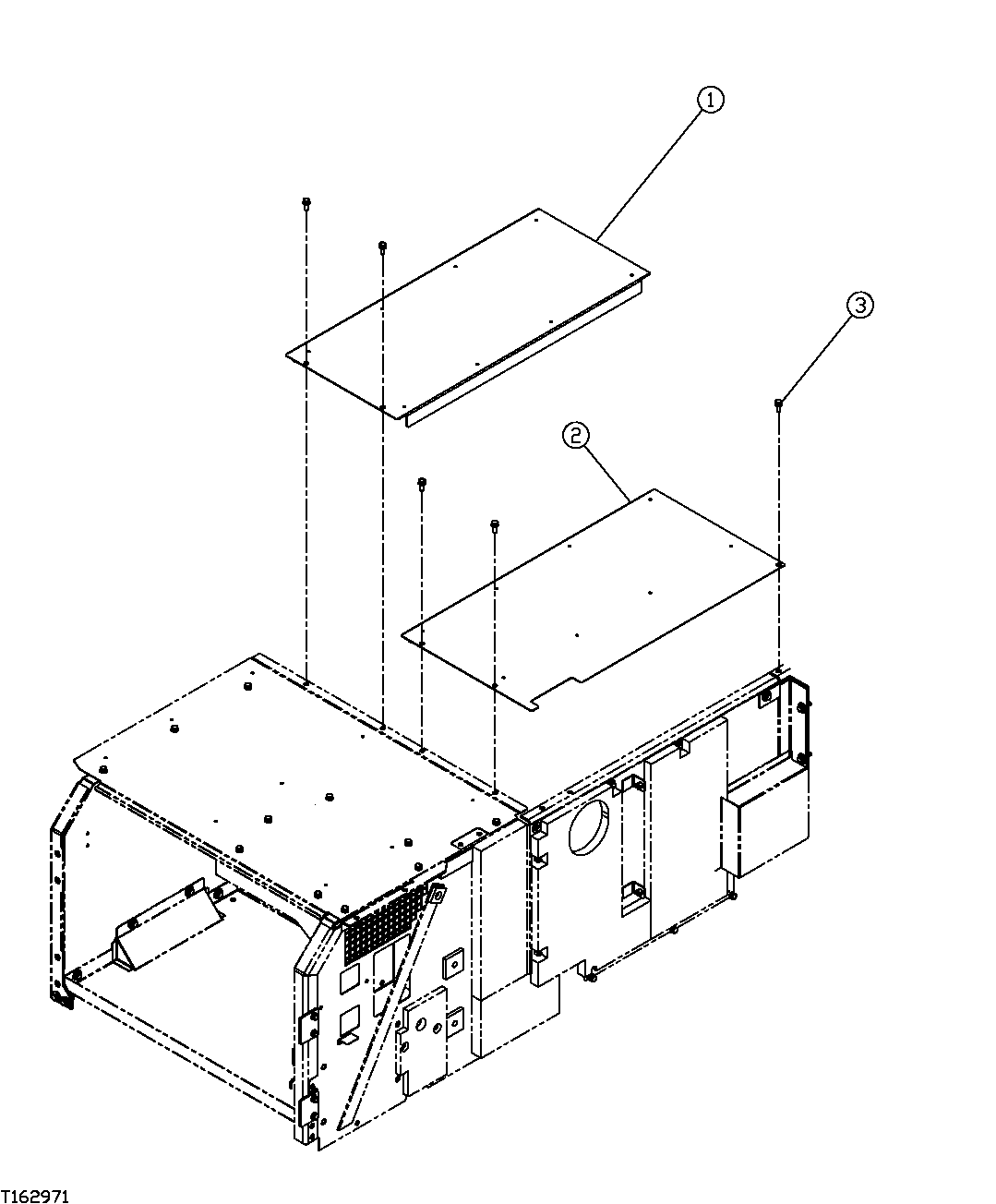 1
3
2
T162971