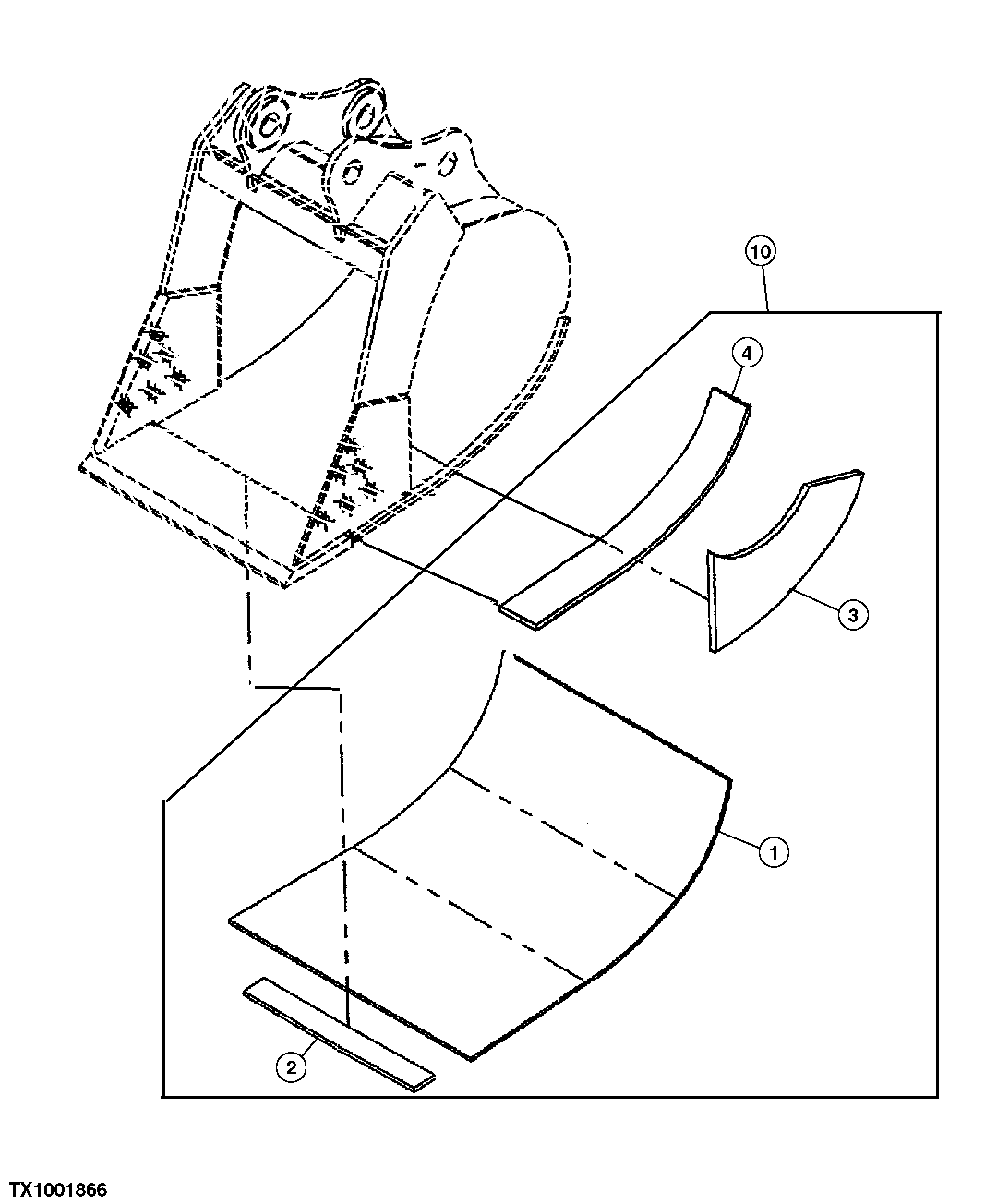 10
4
3
1
2
TX1001866