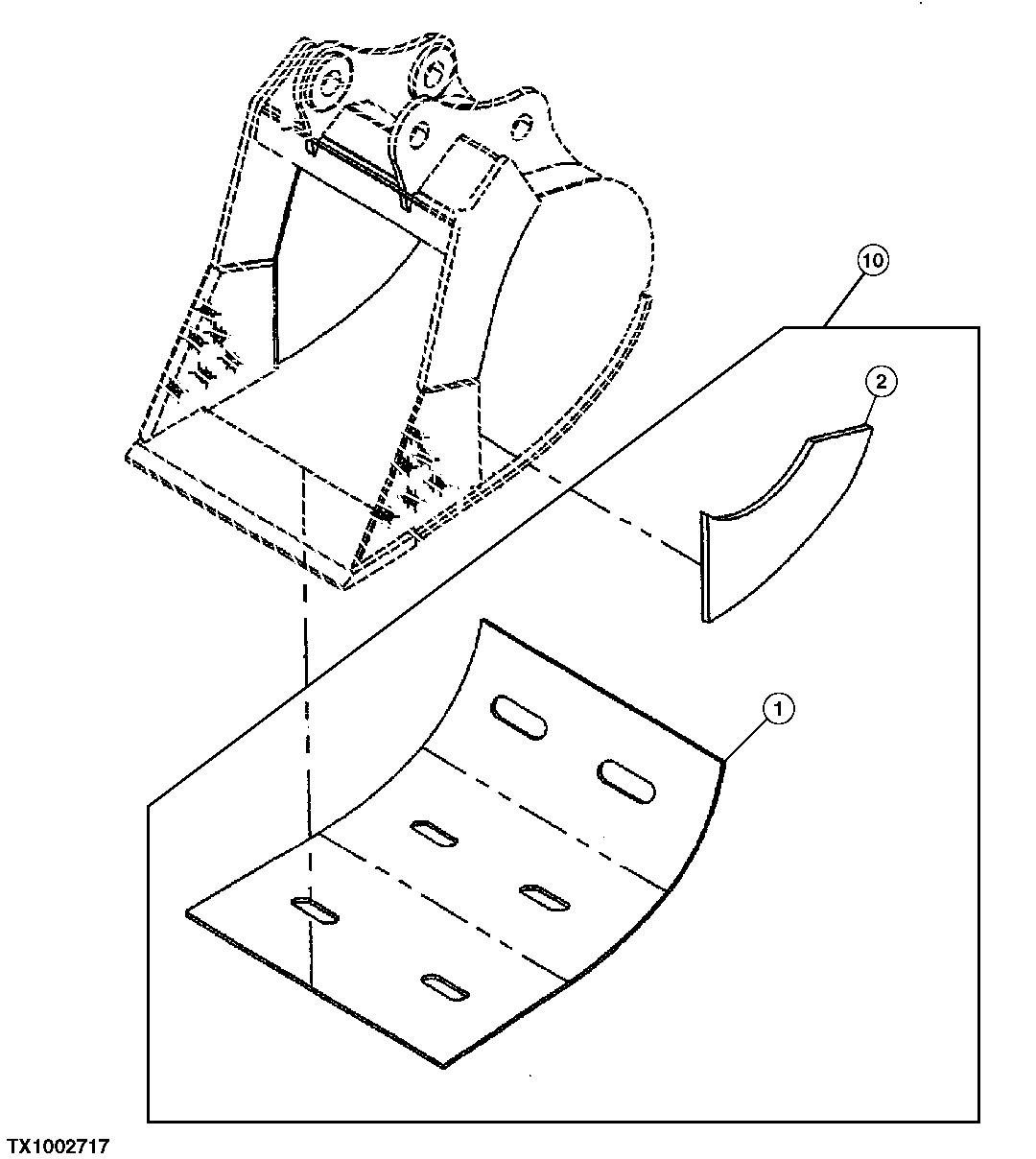 10
2
1
TX1002717