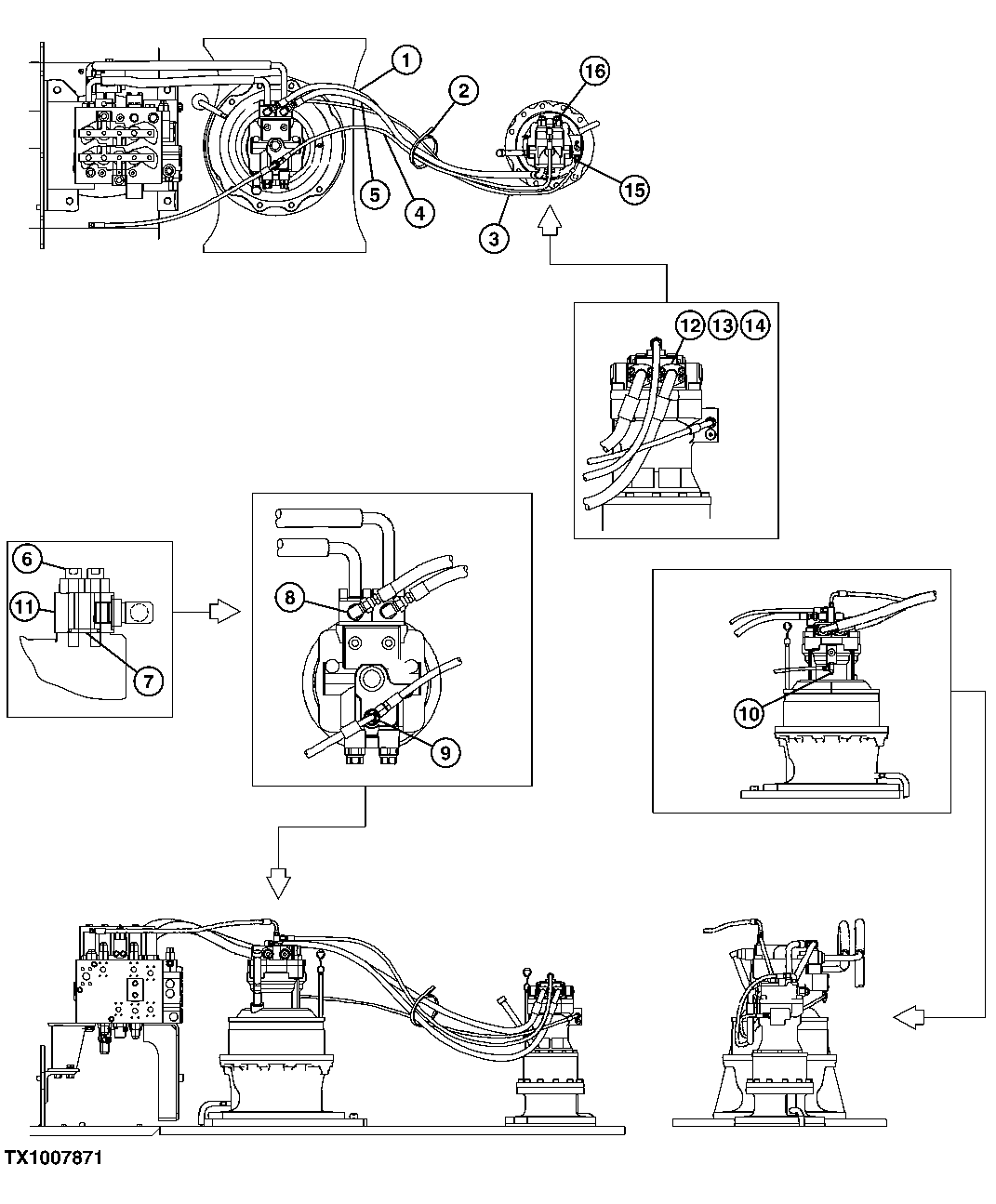 1
2
16
5
4
15
3
12 13 14
6
11
7
8
9
10
TX1007871