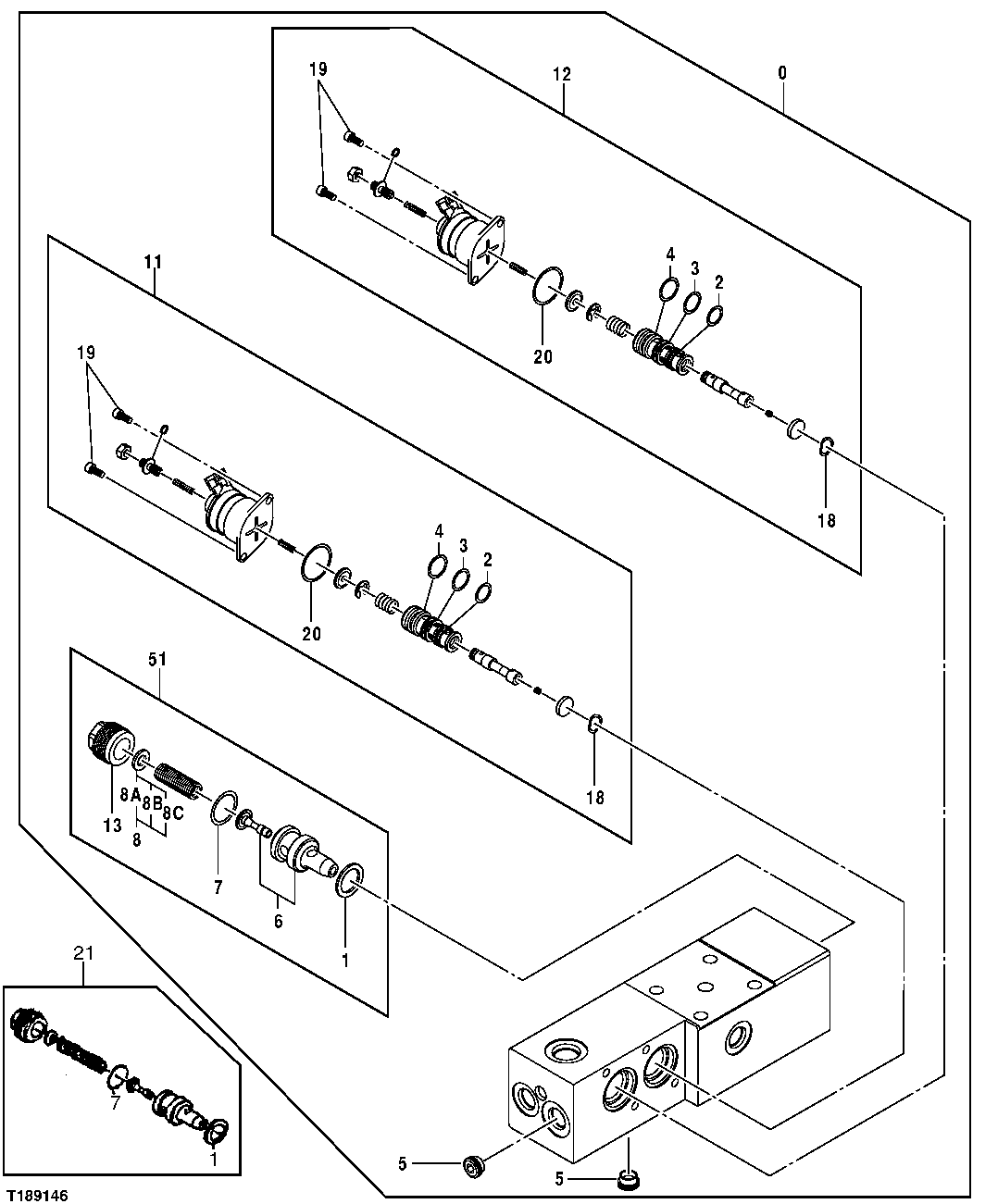 19
12
0
4
3
2
20
18
11
19
4
3
2
20
18
51
8A
8B
8C
13
8
7
6
1
21
7
1
5
5
T189146