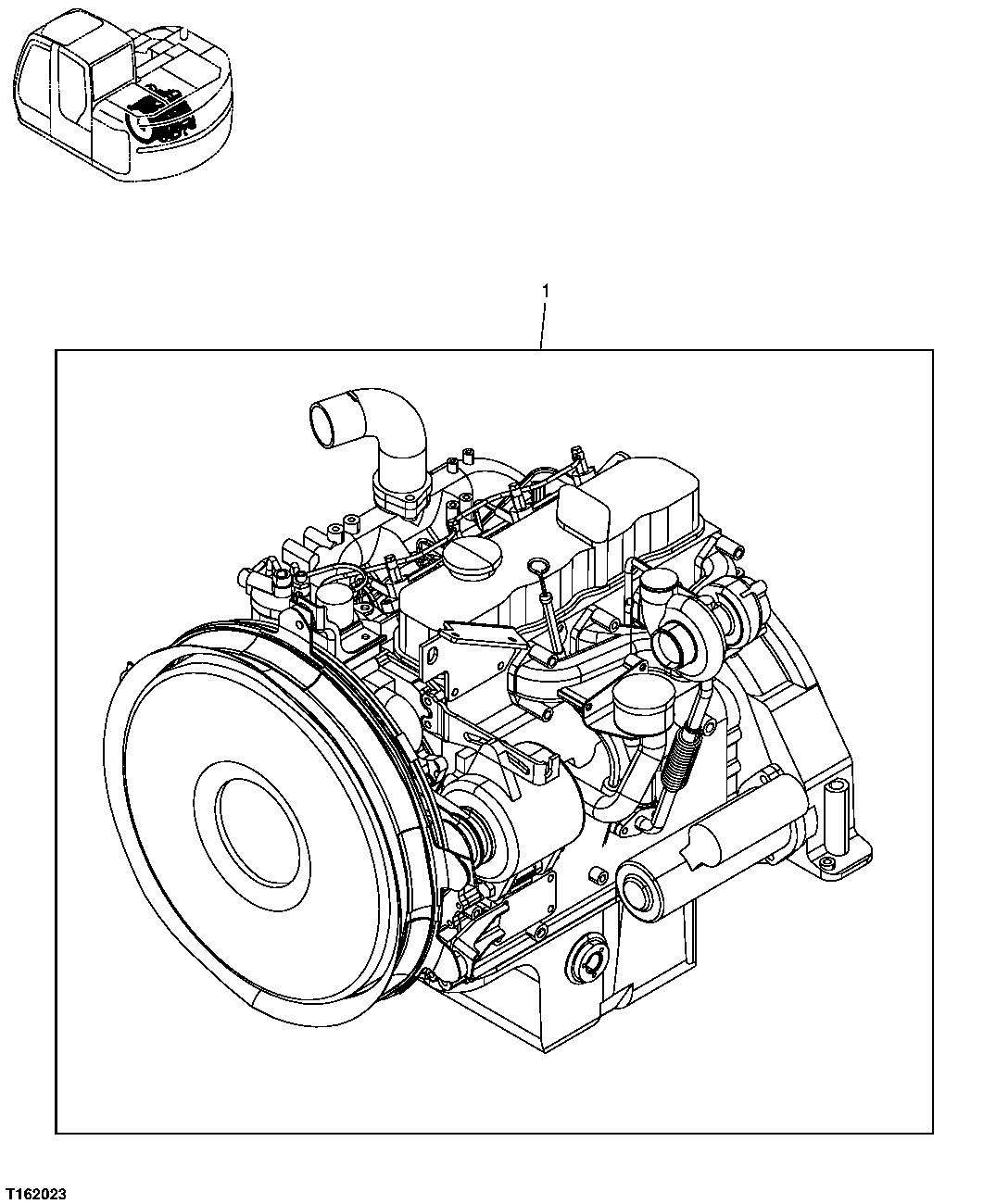 1

T162023