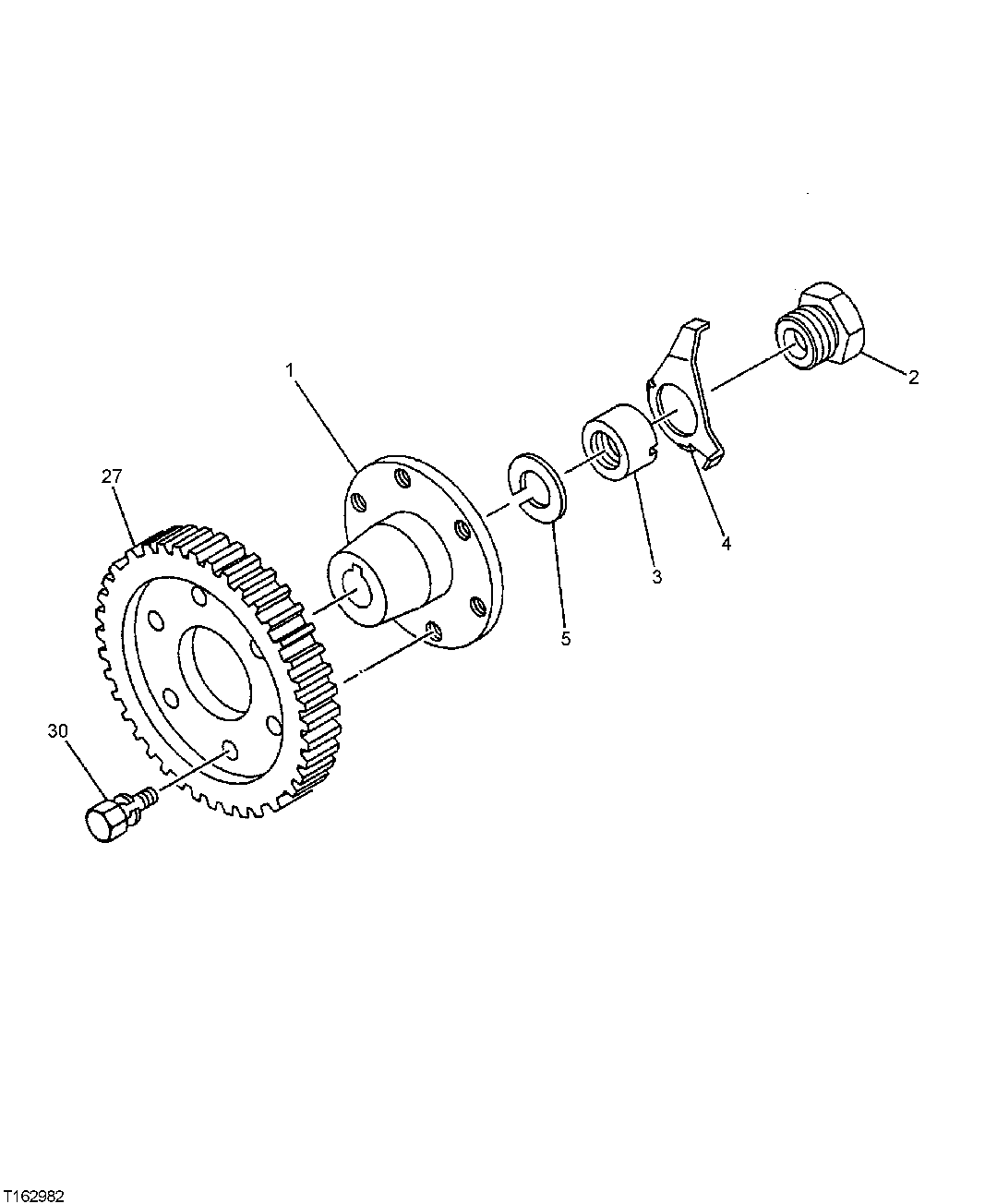 1
2
27
4
3
5
30
T162982