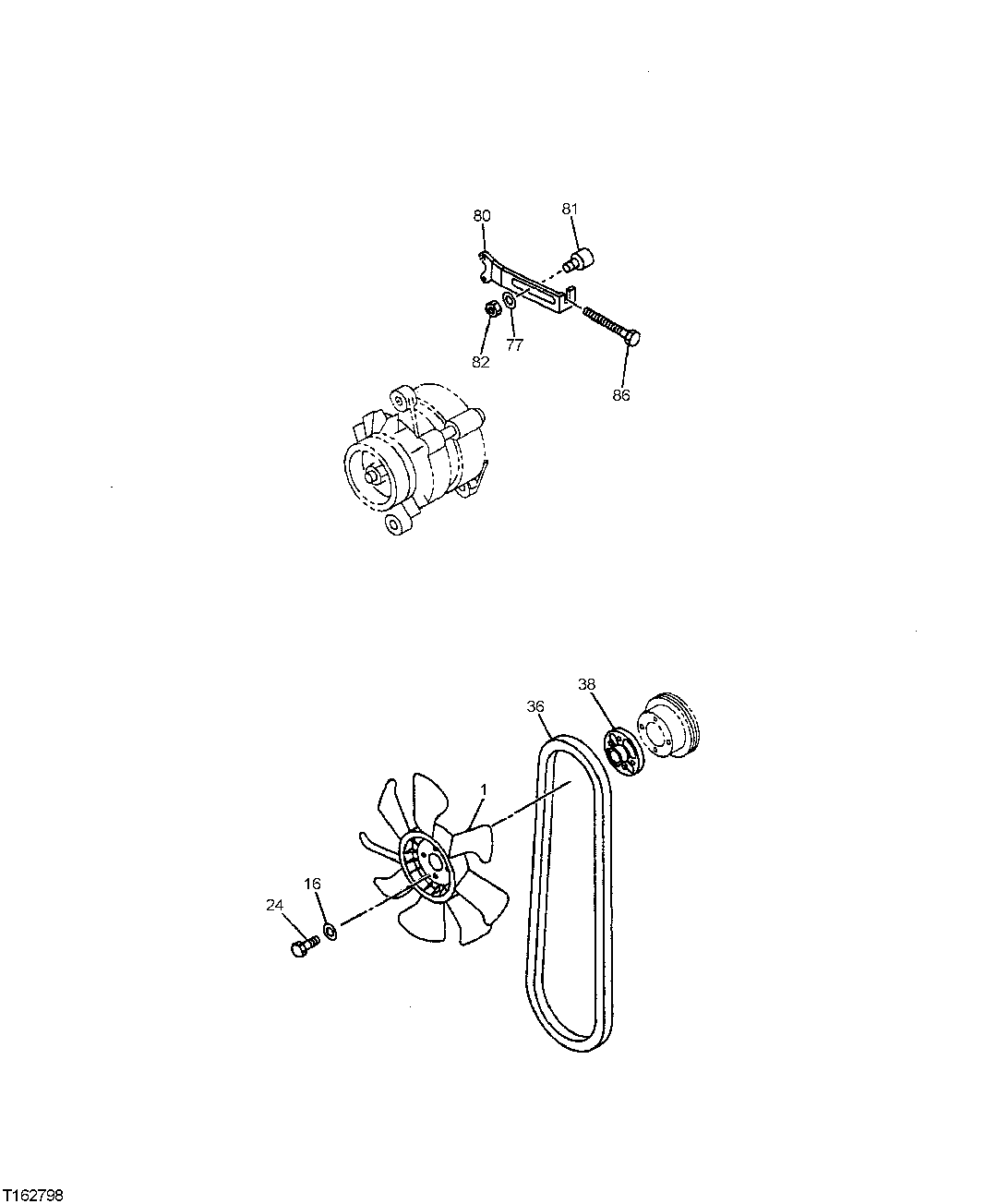 80
81
82
77
86
38
36
1
16
24
T162798