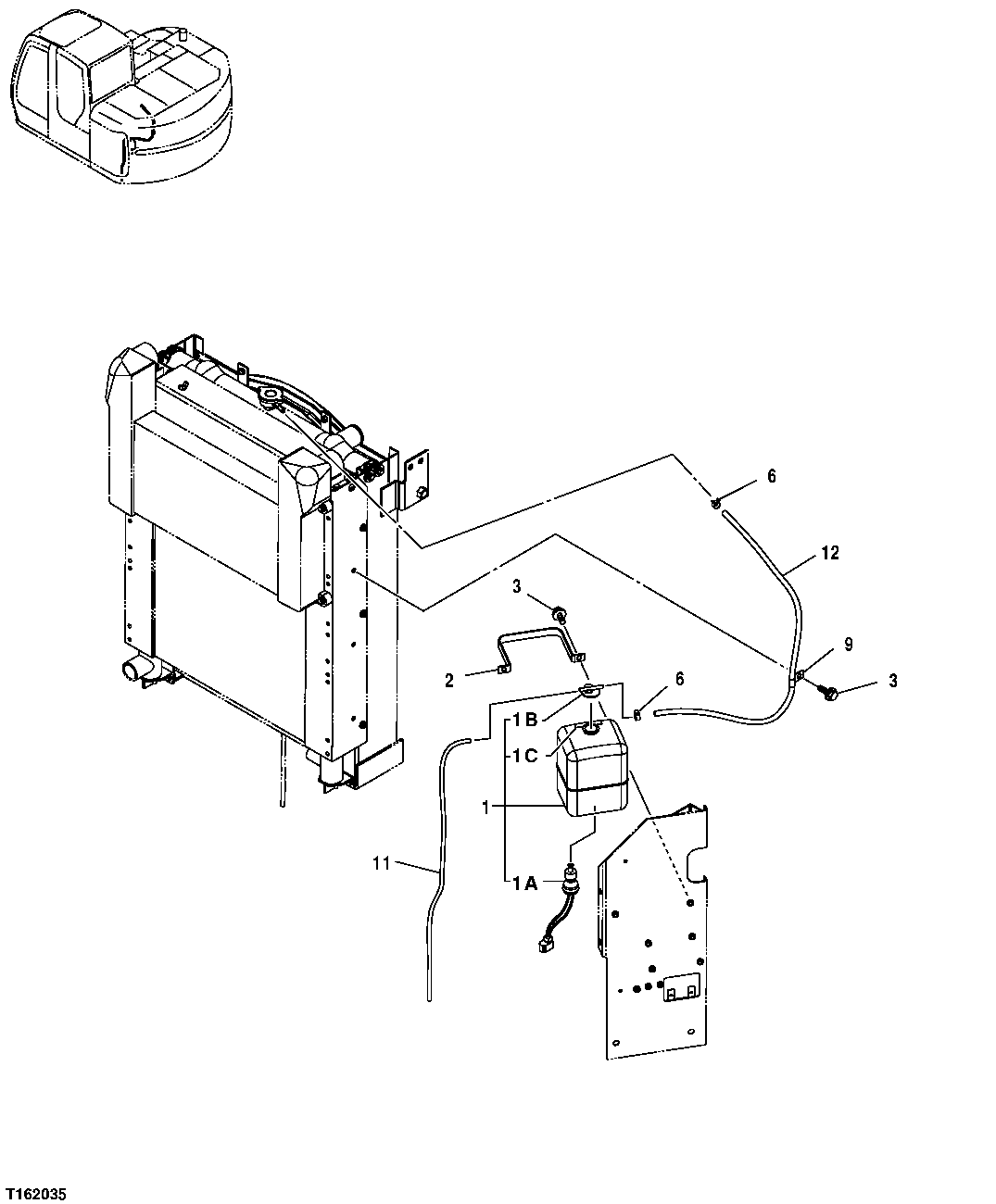 6
12
3
9
3
2
6
1 B
1 C
1
11
1 A
T162035