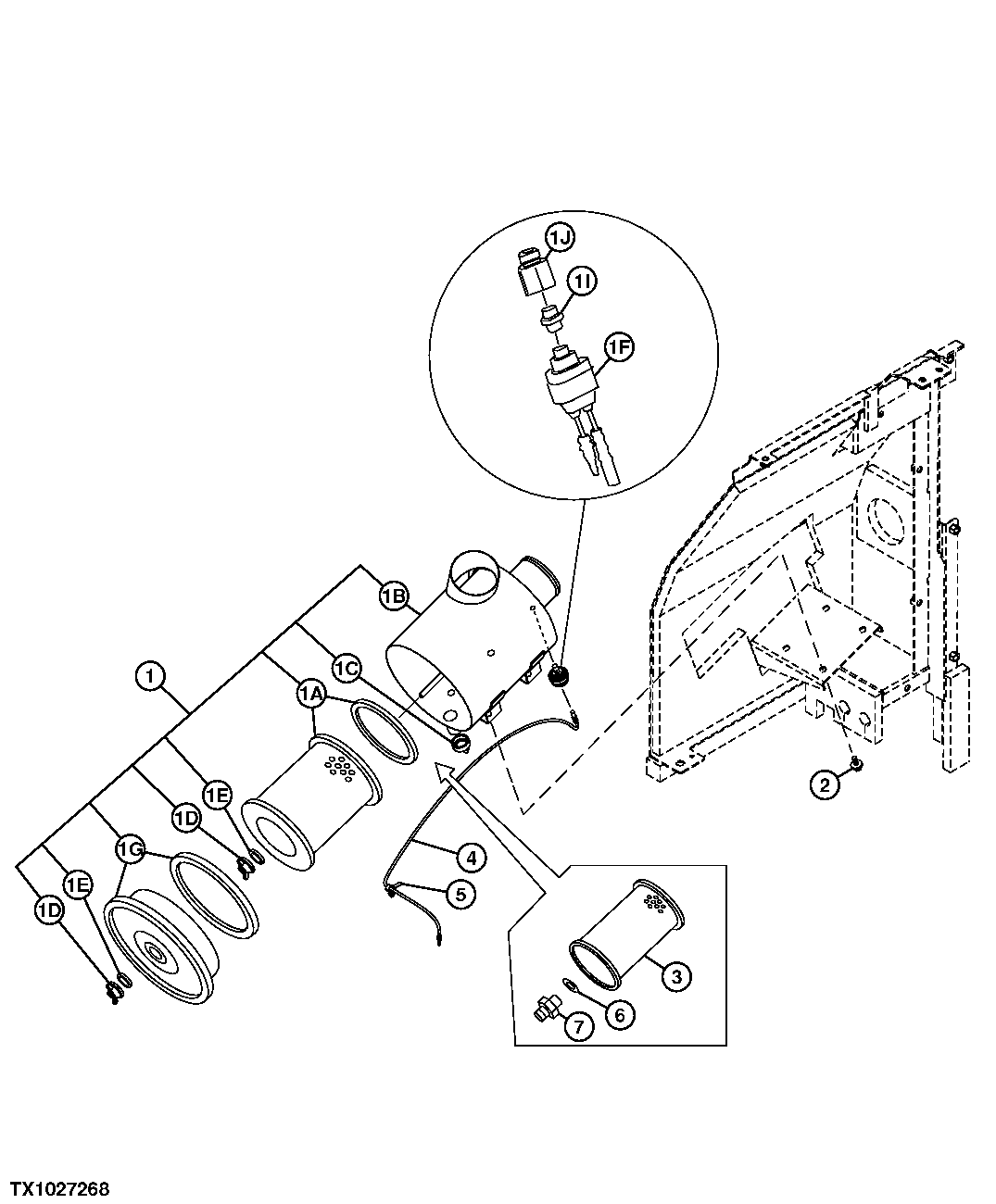 1J
1I
1F
1B
1
1C
1A
1E
1D
1G
1E
1D
4
5
2
3
6
7
TX1027268