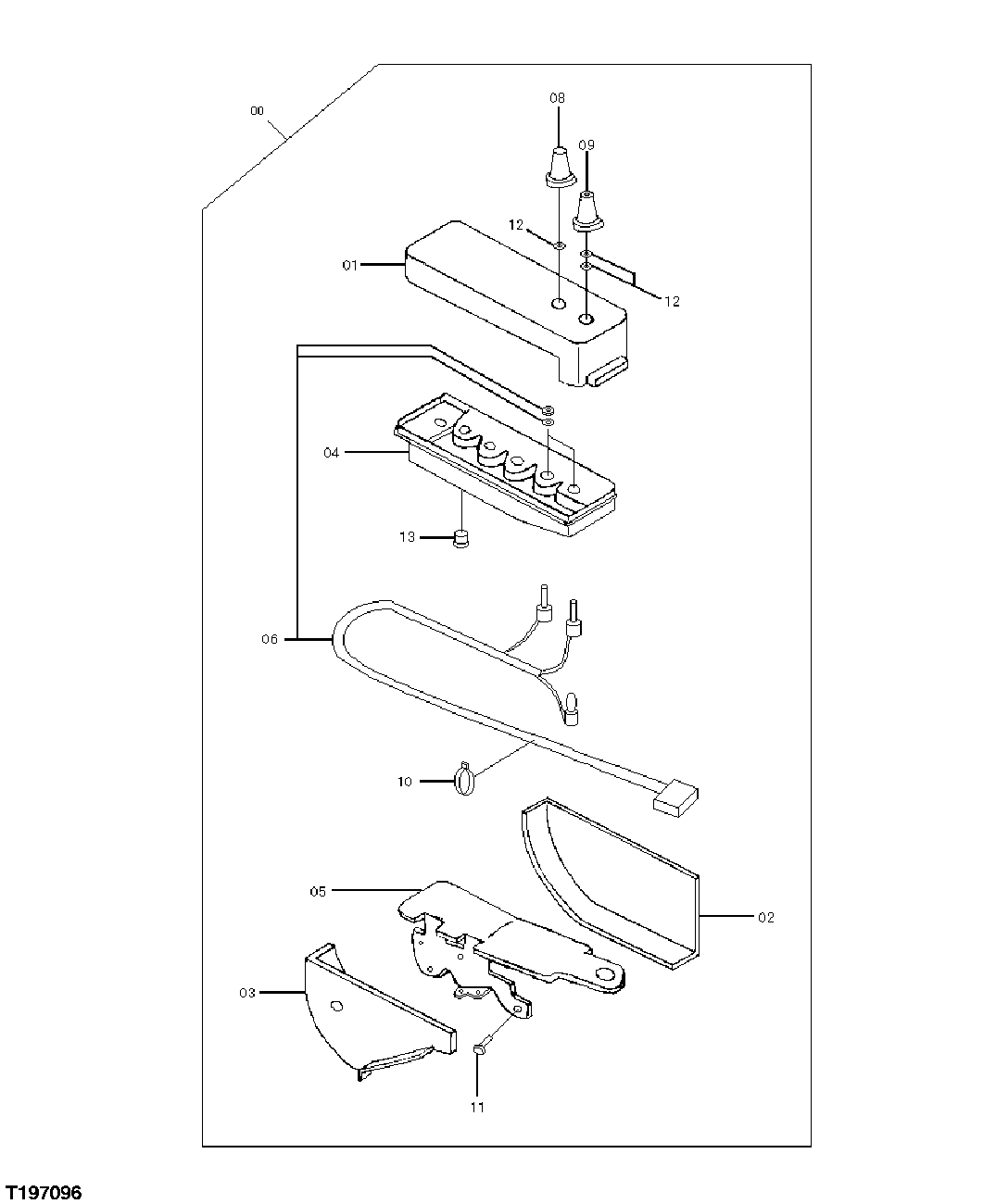 00
08
09
12
01
12
04
13
06
10
05
02
03
11
T197096