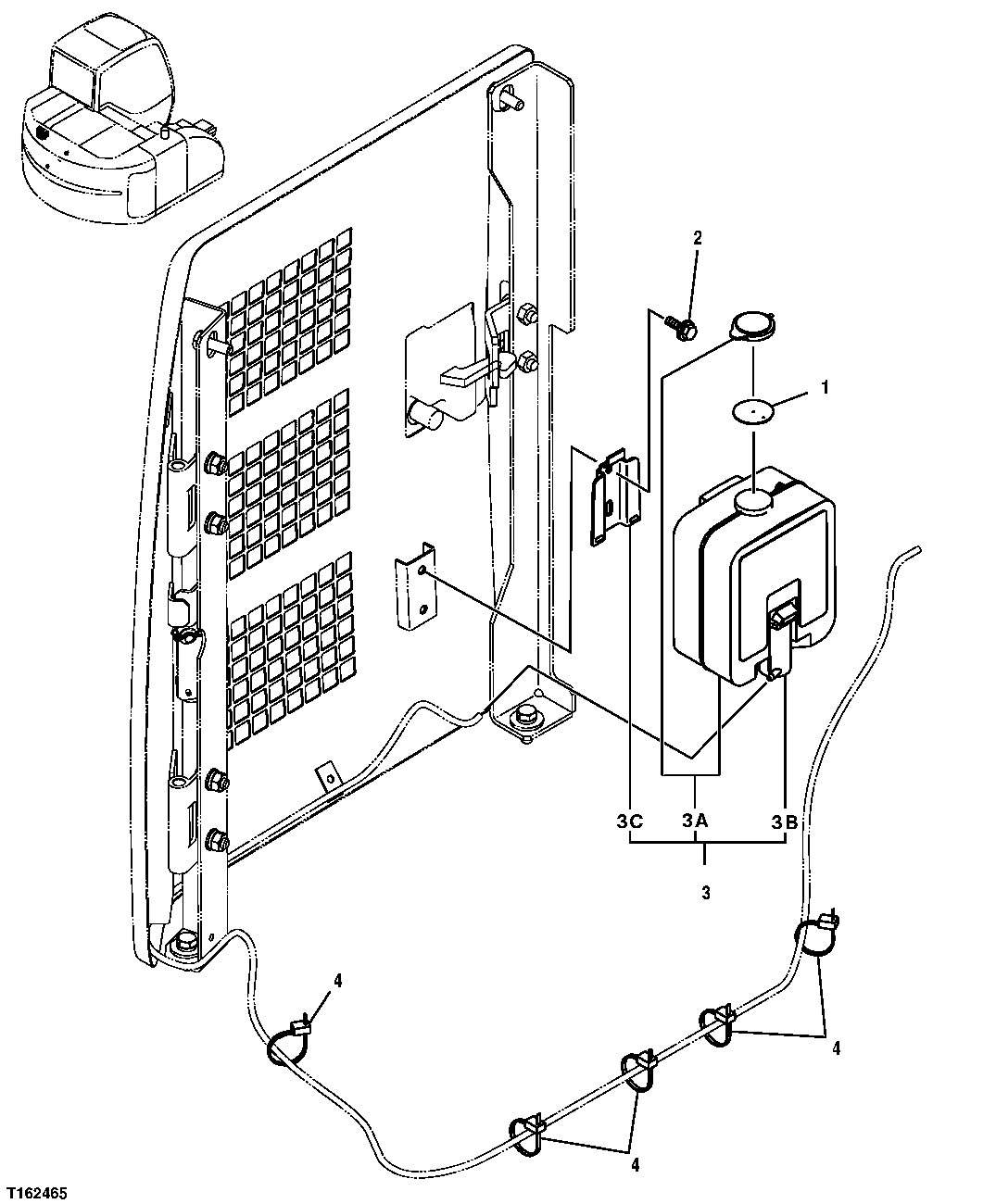 2
1
3C
3A
3B
3
4
4
4
T162465