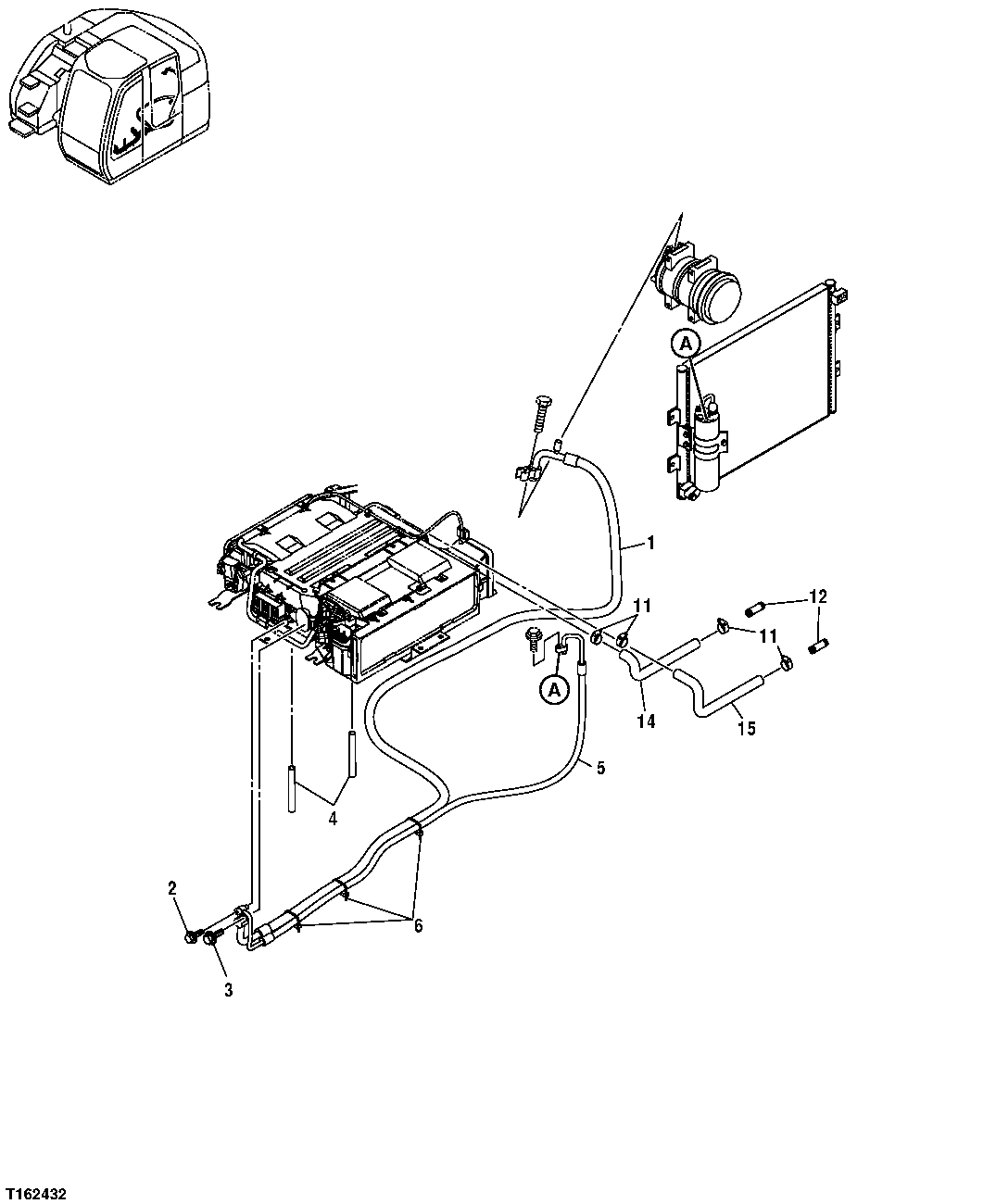 A
1
11
12
11
A
14
15
5
4
2
6
3
T162432