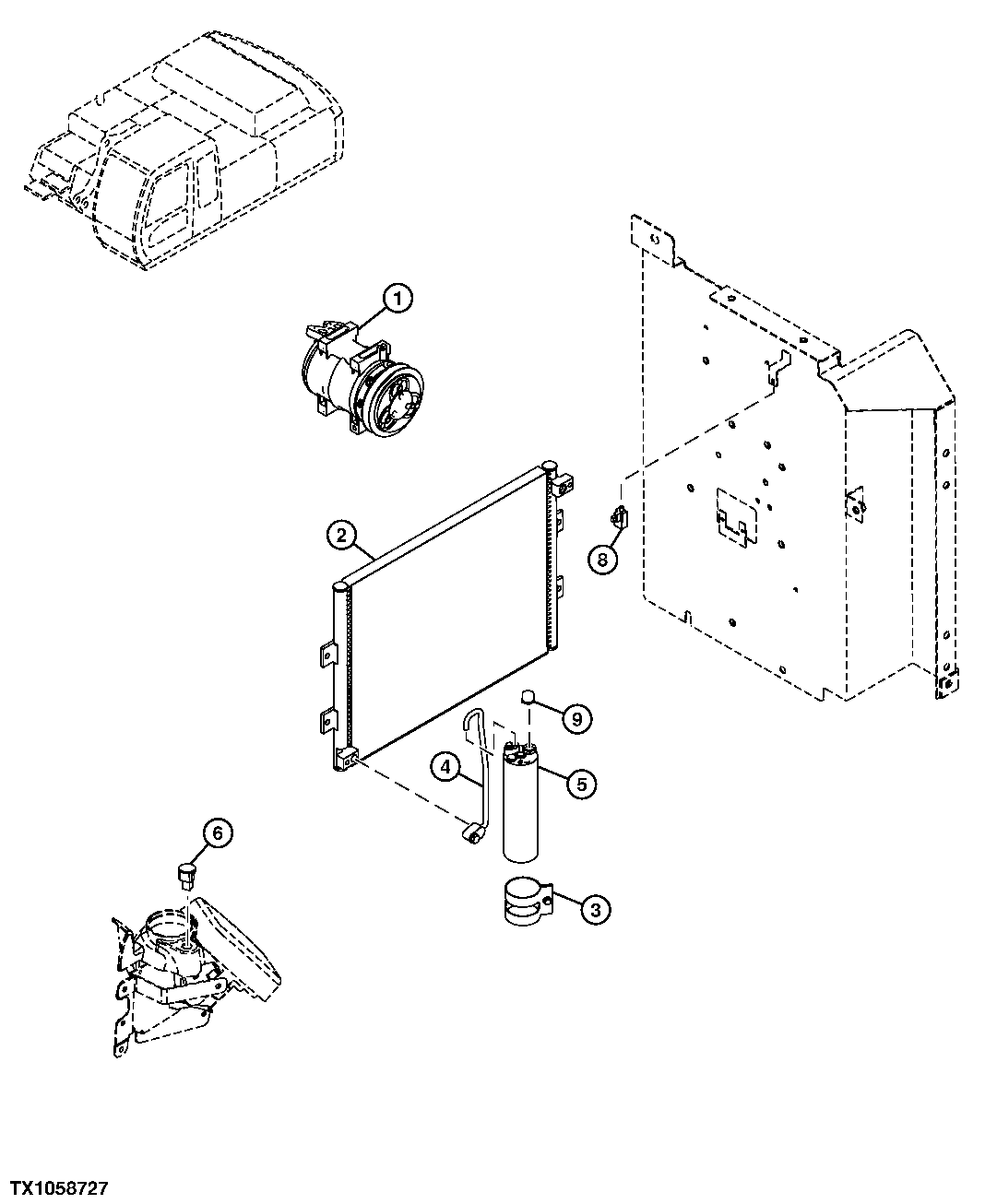 1
2
8
9
4
5
6
3
TX1058727