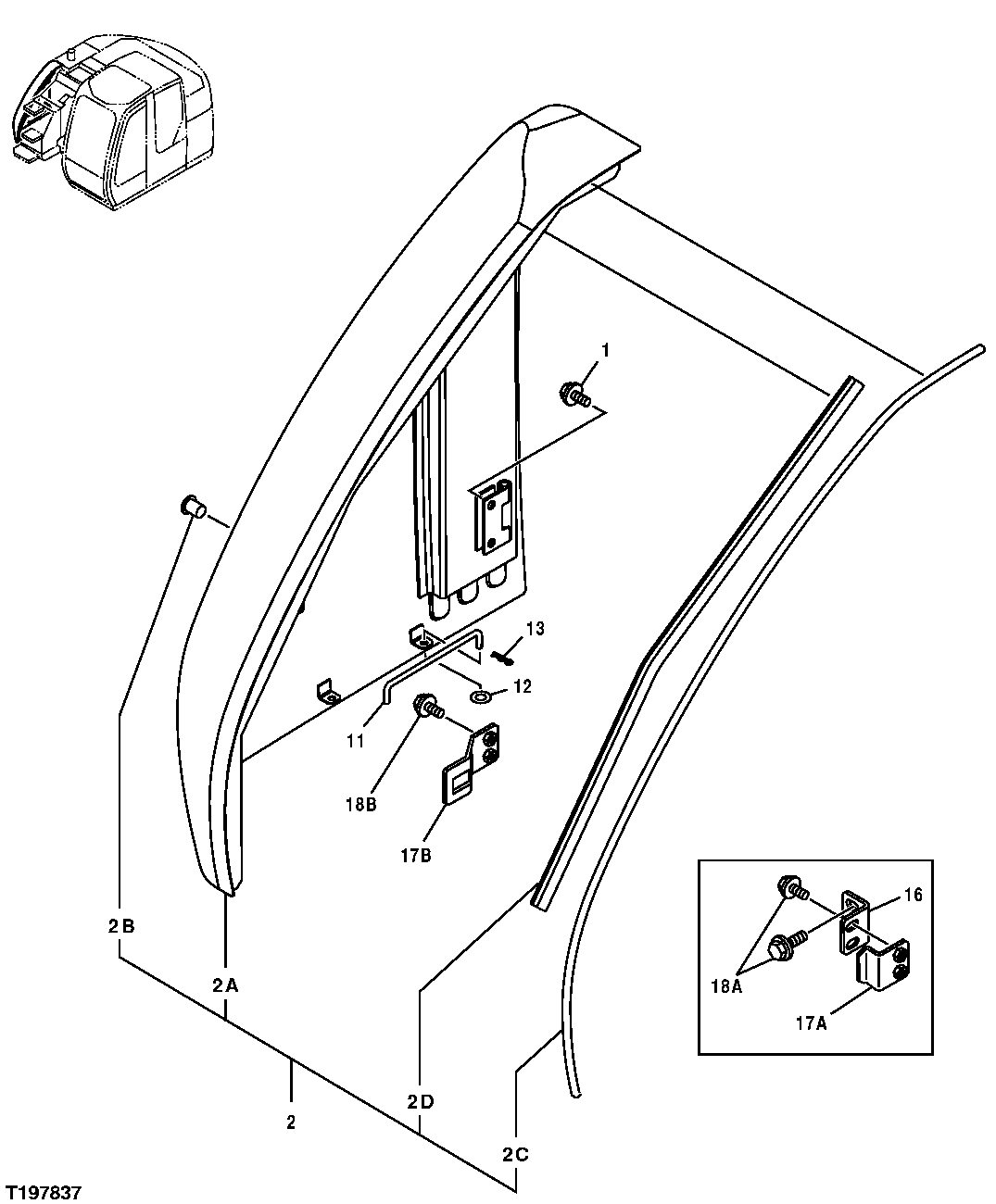 1
13
12
11
18B
17B
16
18A
17A
2B
2A
2
2D
2C
T197837