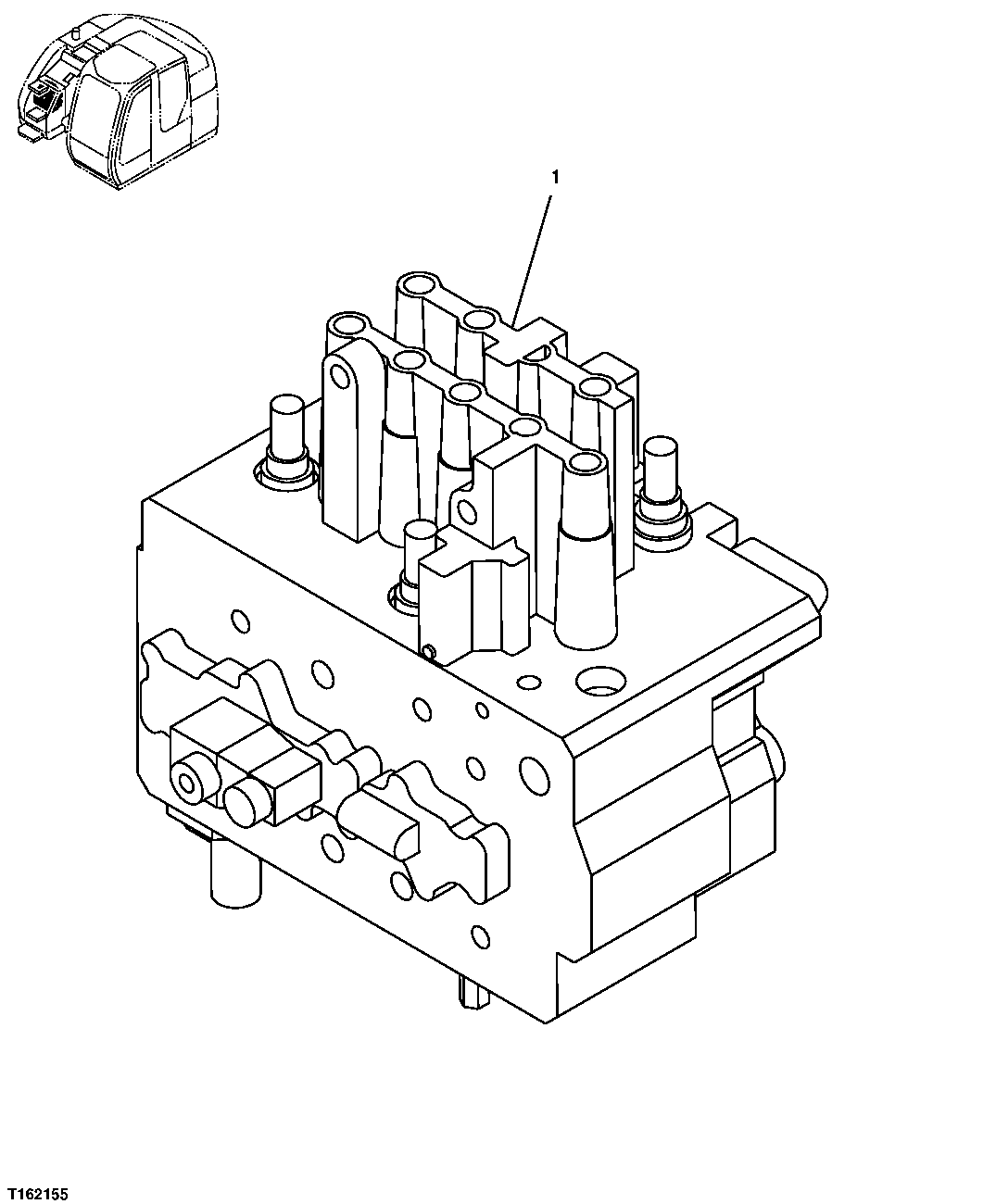 1

T162155