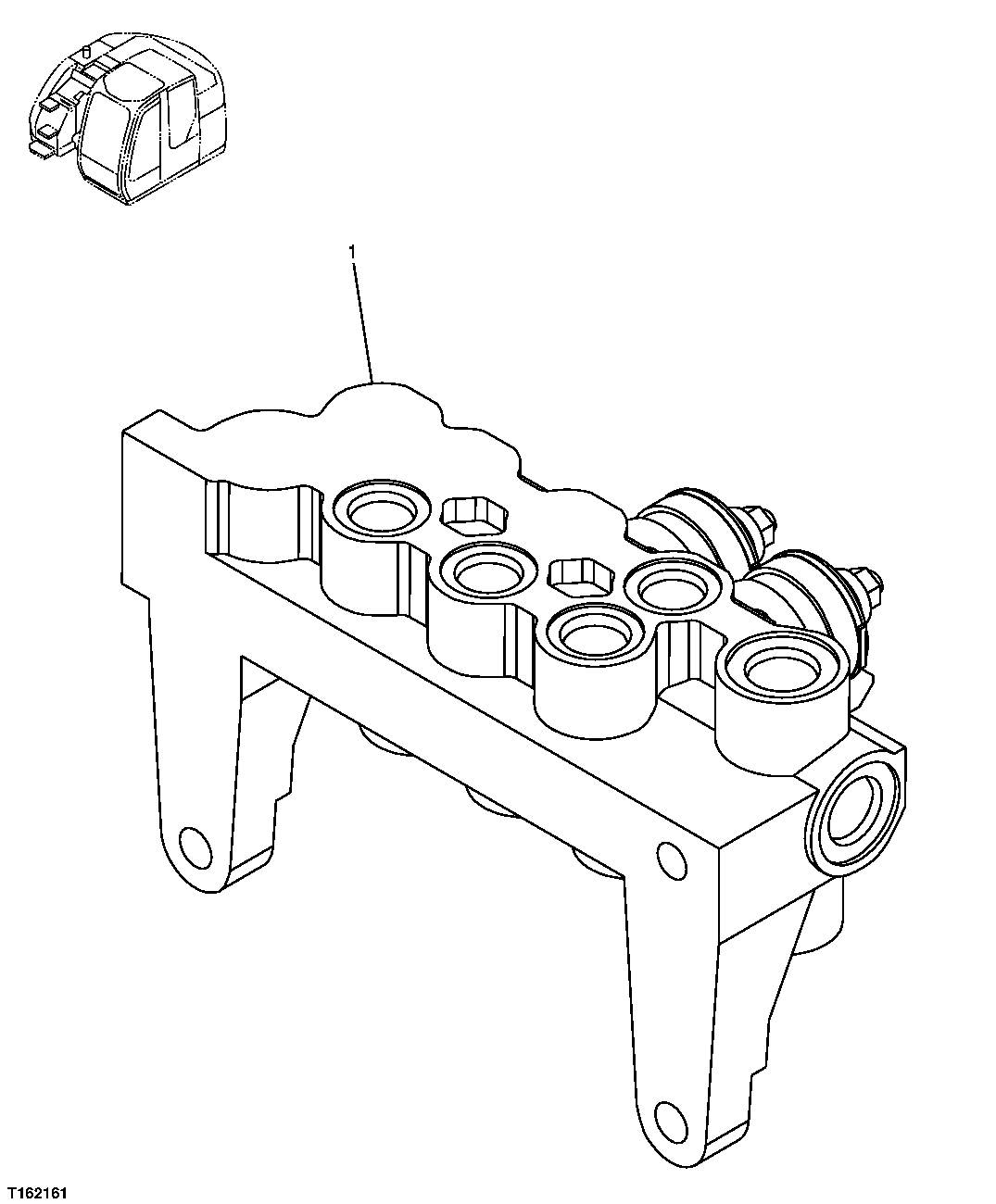 1

T162161