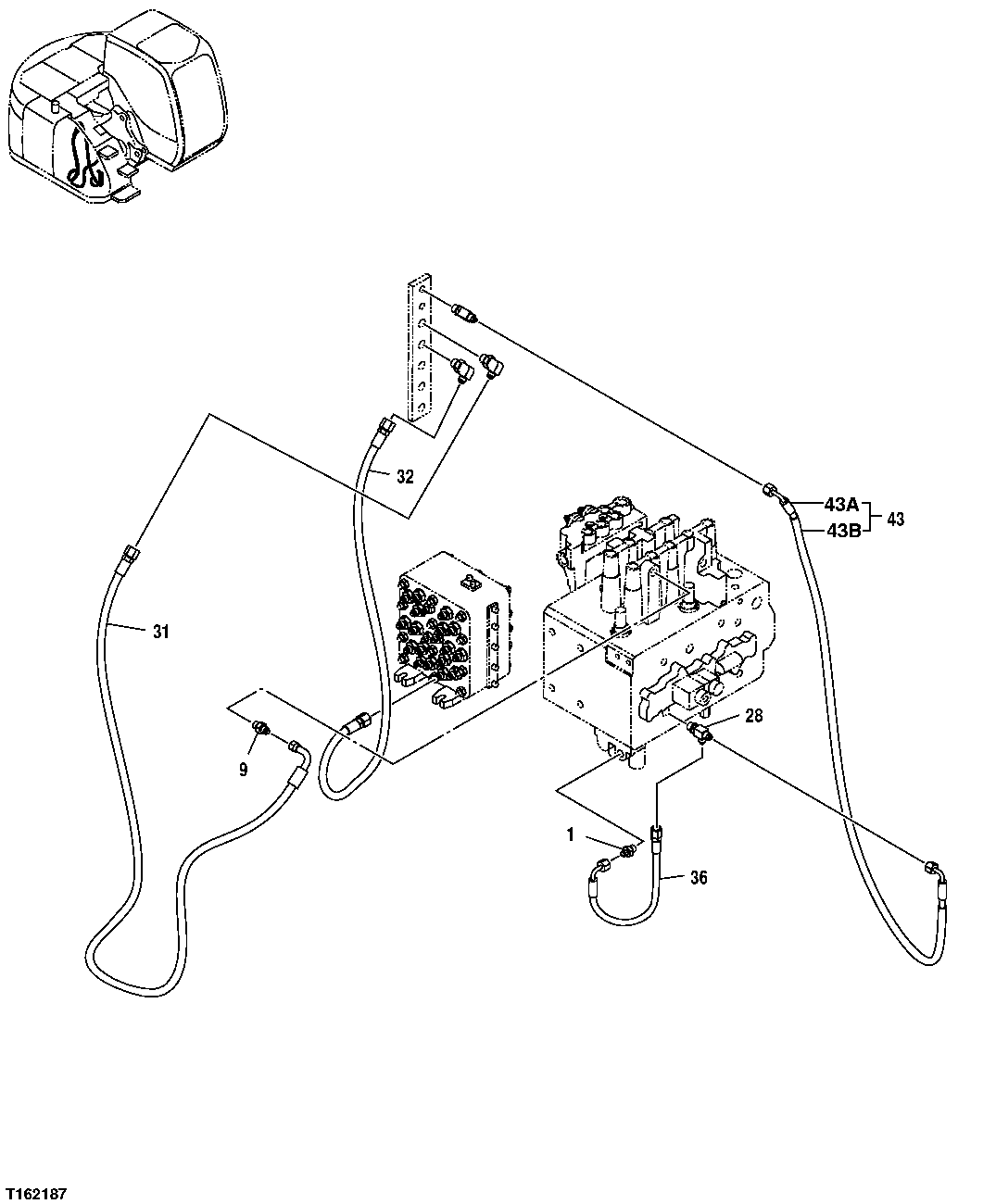 32
43A
43B
43
31
28
9
1
36
T162187