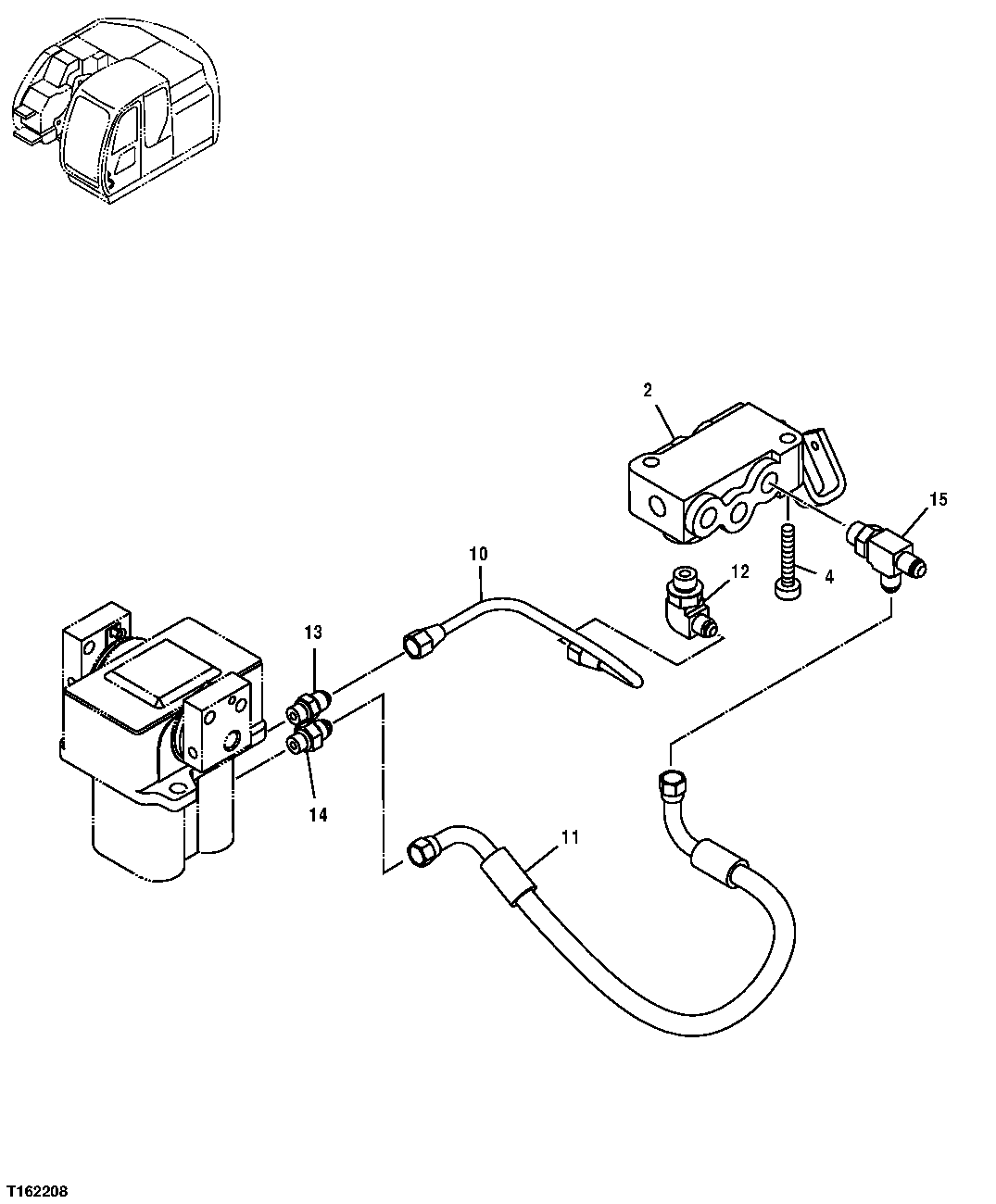 2
15
10
12
4
13
14
11
T162208