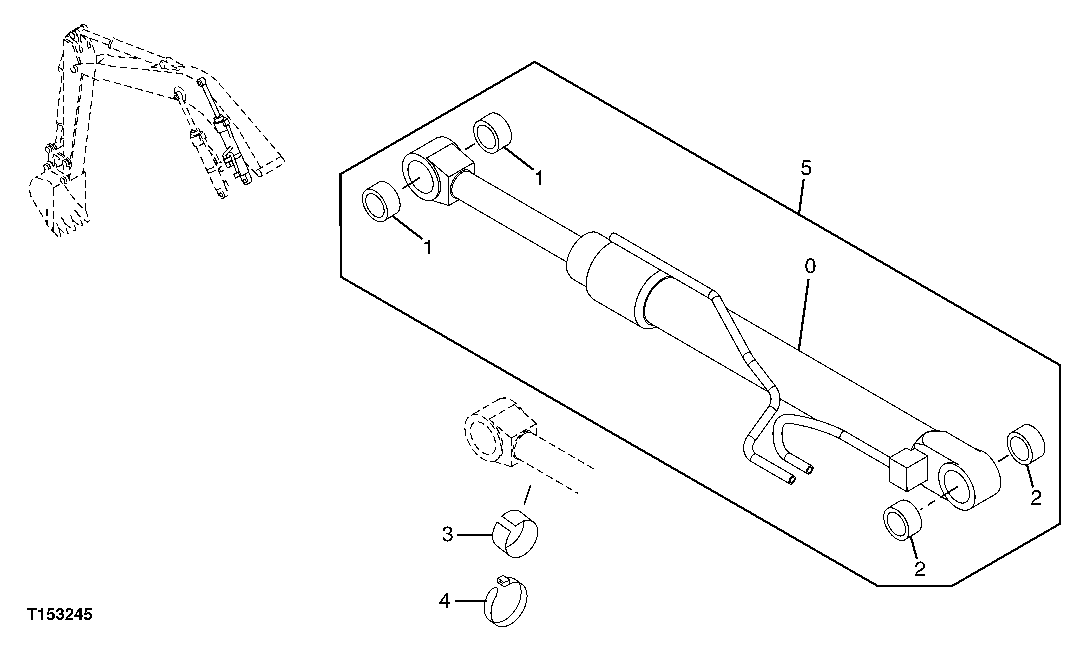 1
1
5
0
2
2
3
4
T153245