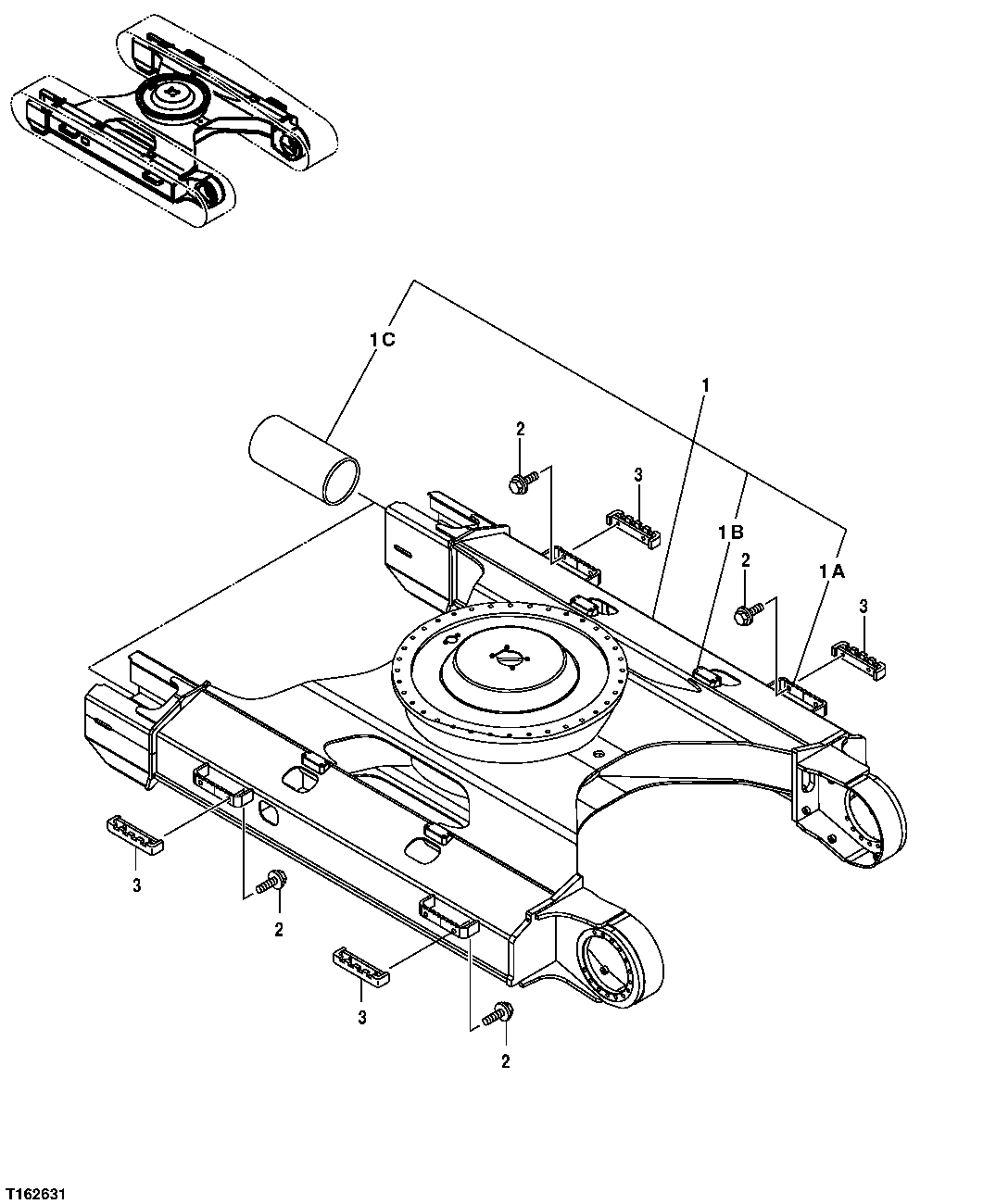 1C

1

2

3

1B

2

1A

3

3

2

3

2

T162631