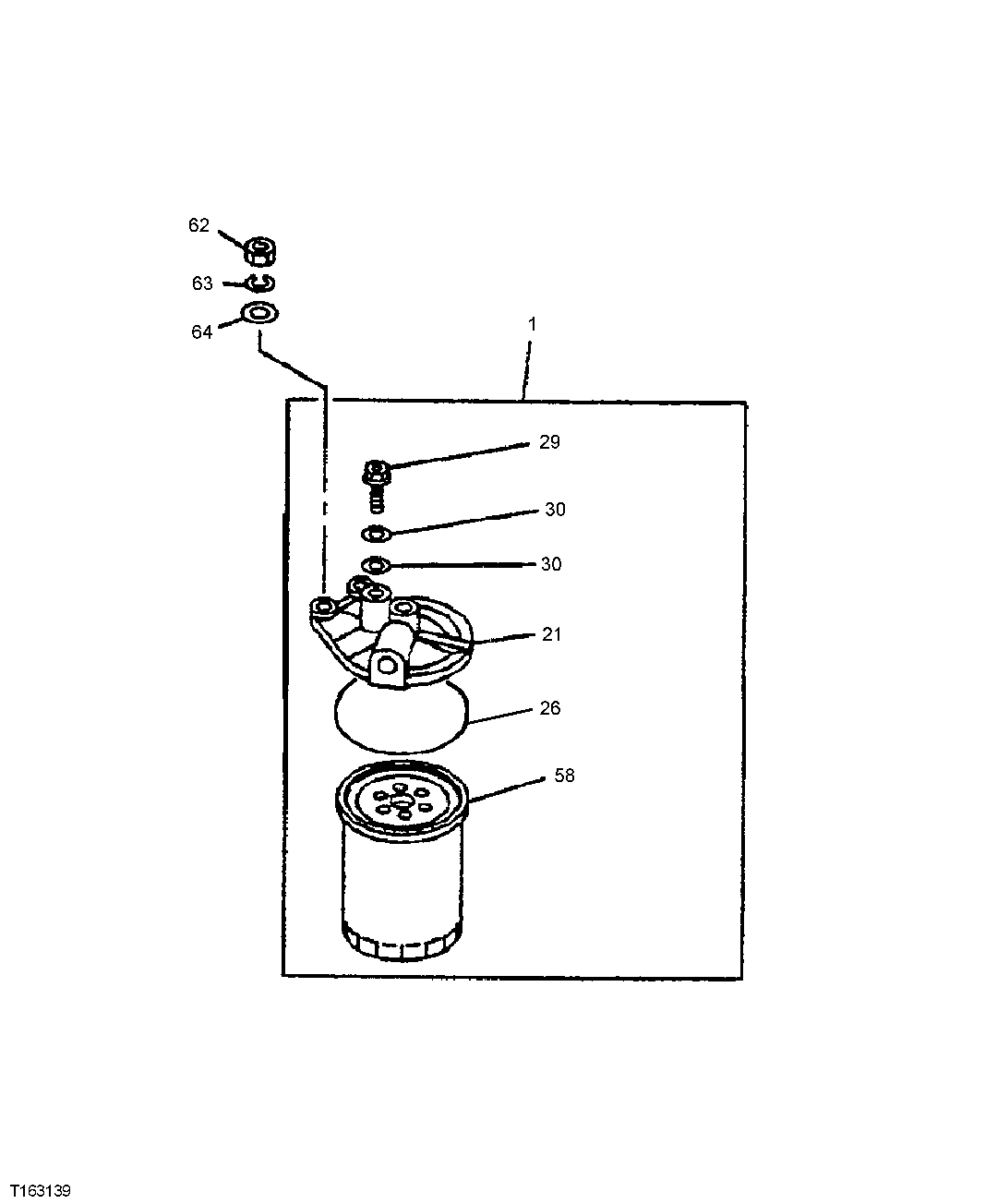 62
63
64
1
29
30
30
21
26
58
T163139