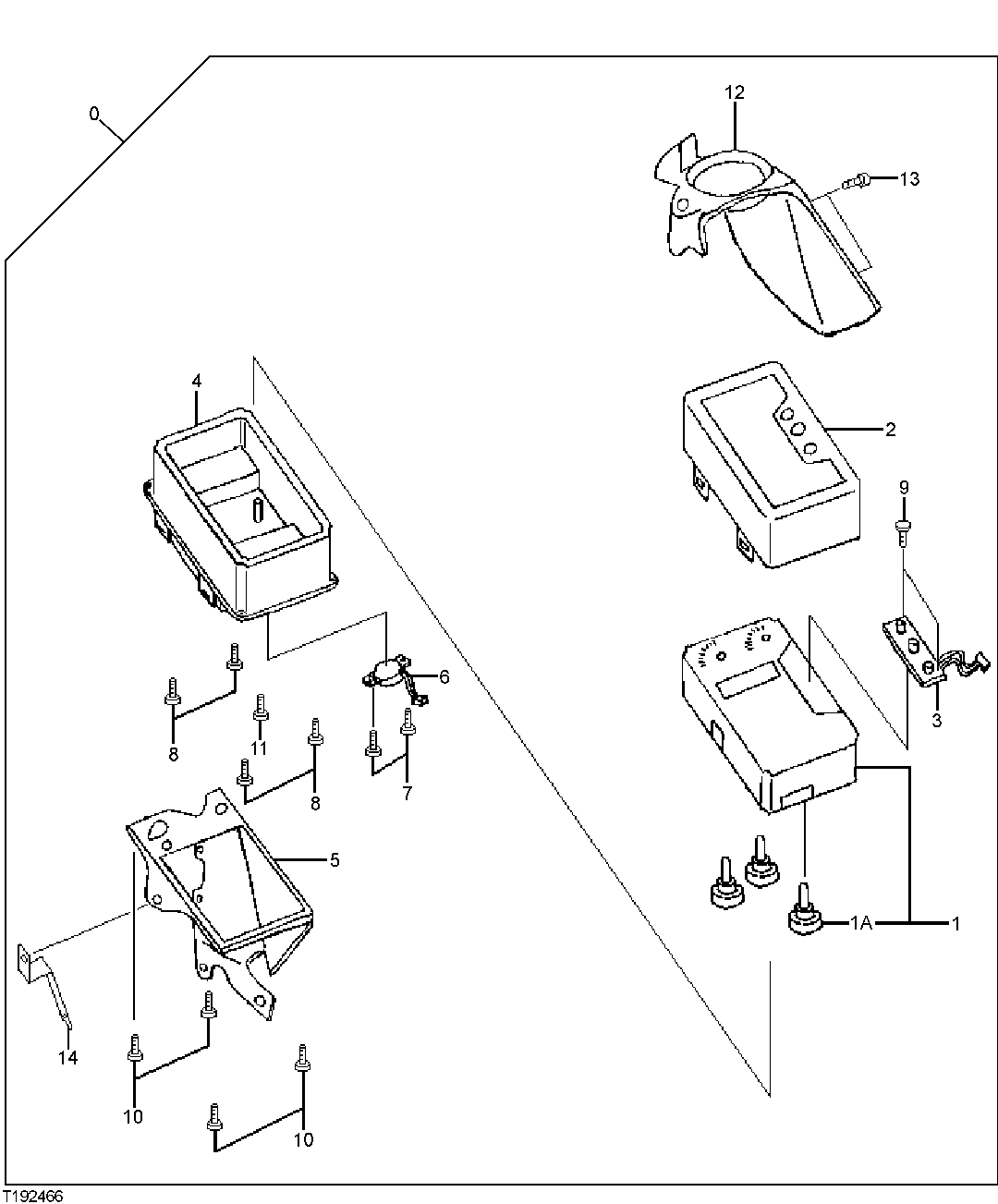 0
12
13
4
2
9
6
3
8
11
8
7
5
1A
1
14
10
10
T192466