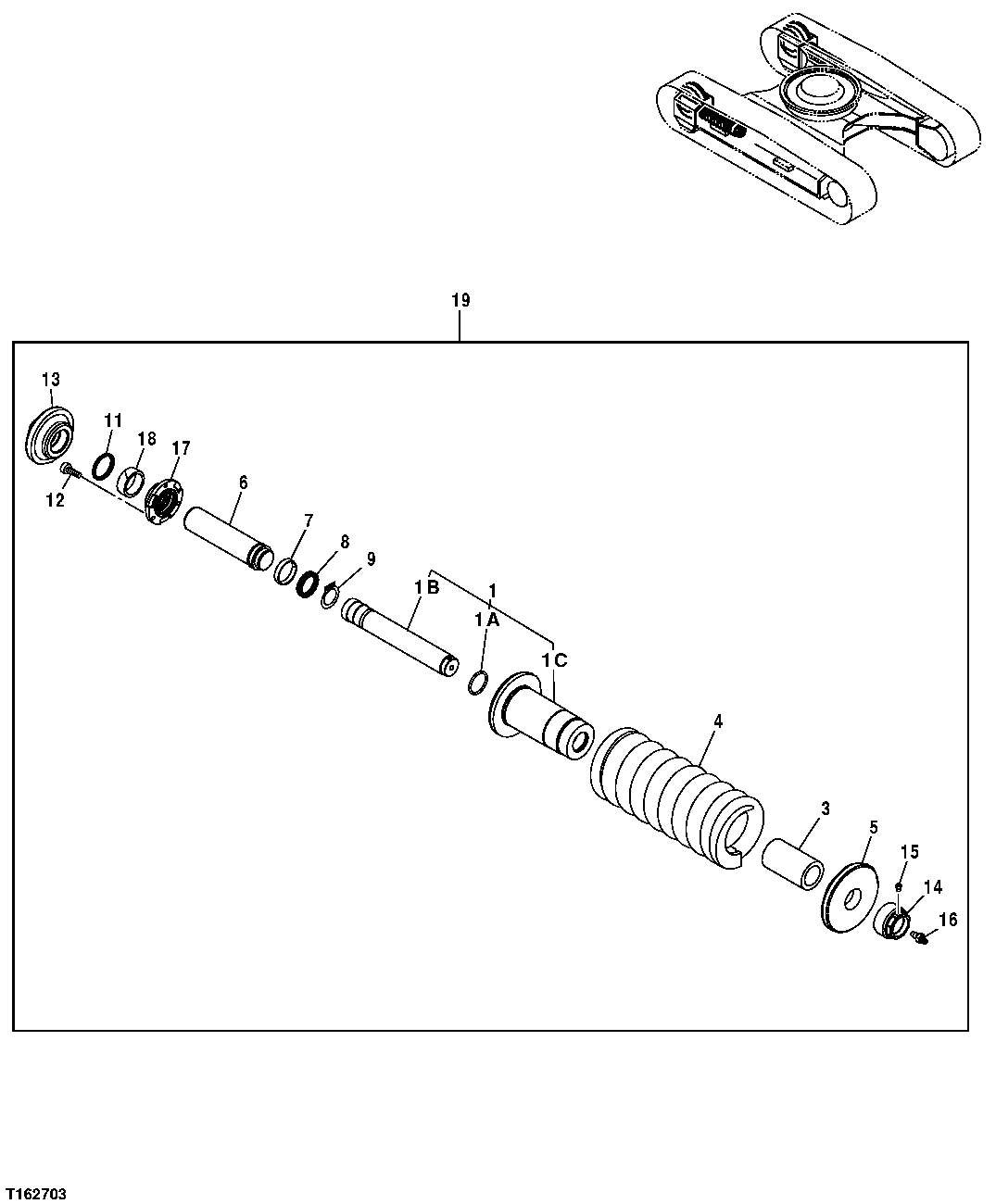 19

13

11

18

17

12

6

7

8

9

1 B

1

1 A

1 C

4

3

5

15

14

16

T162703