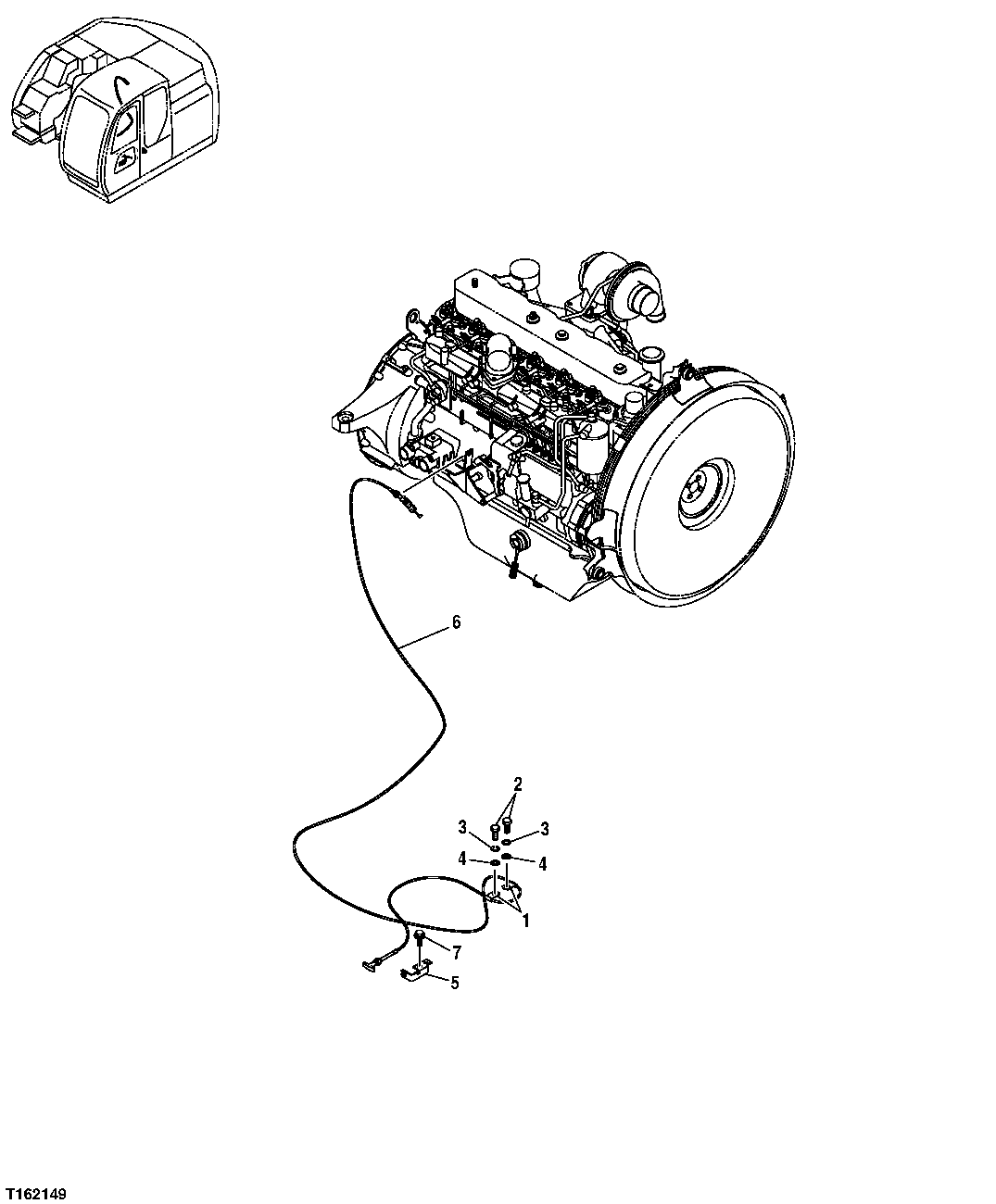 6

2

3

3

4

4

1

7

5

T162149