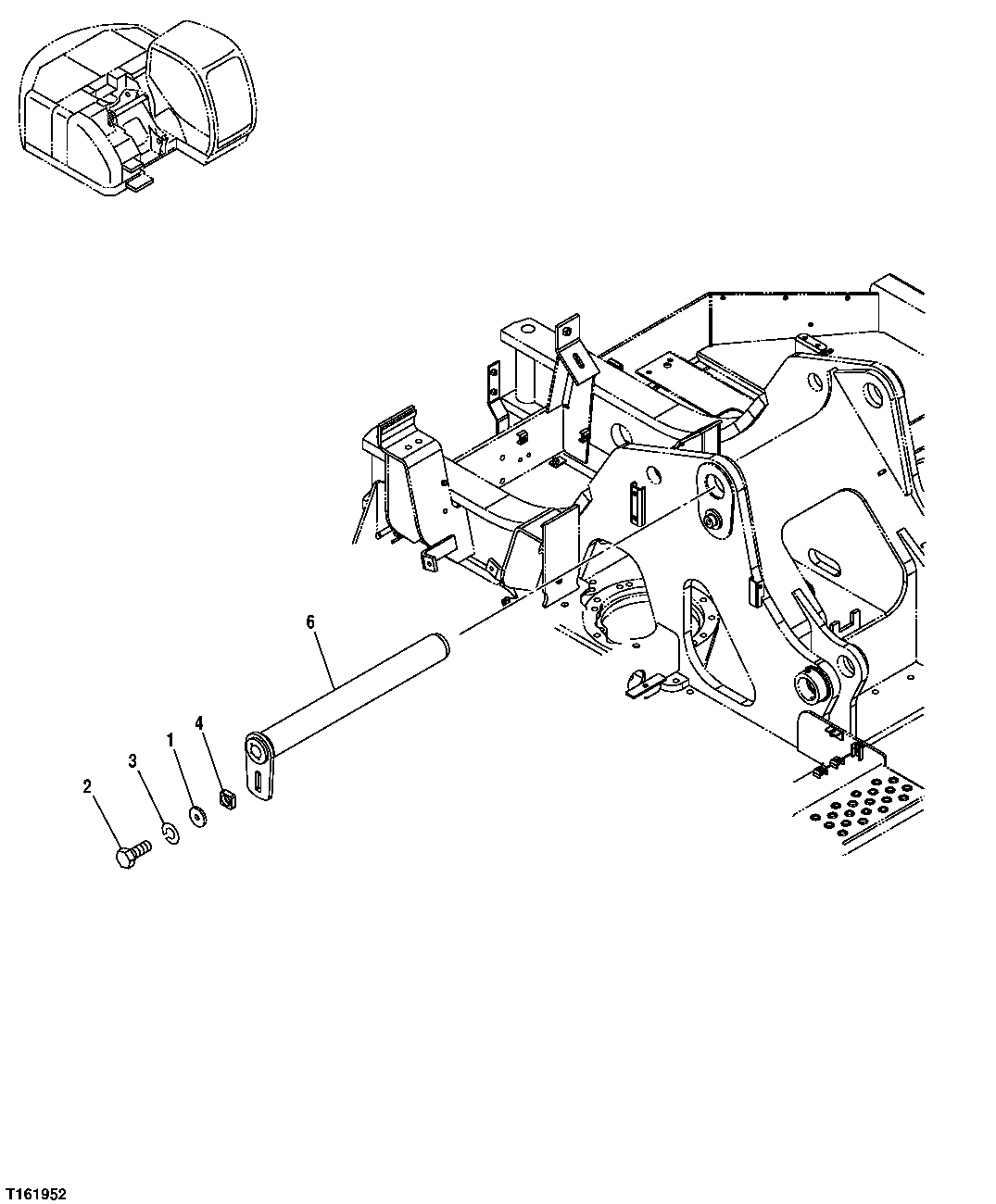 6

1

4

3

2

T161952