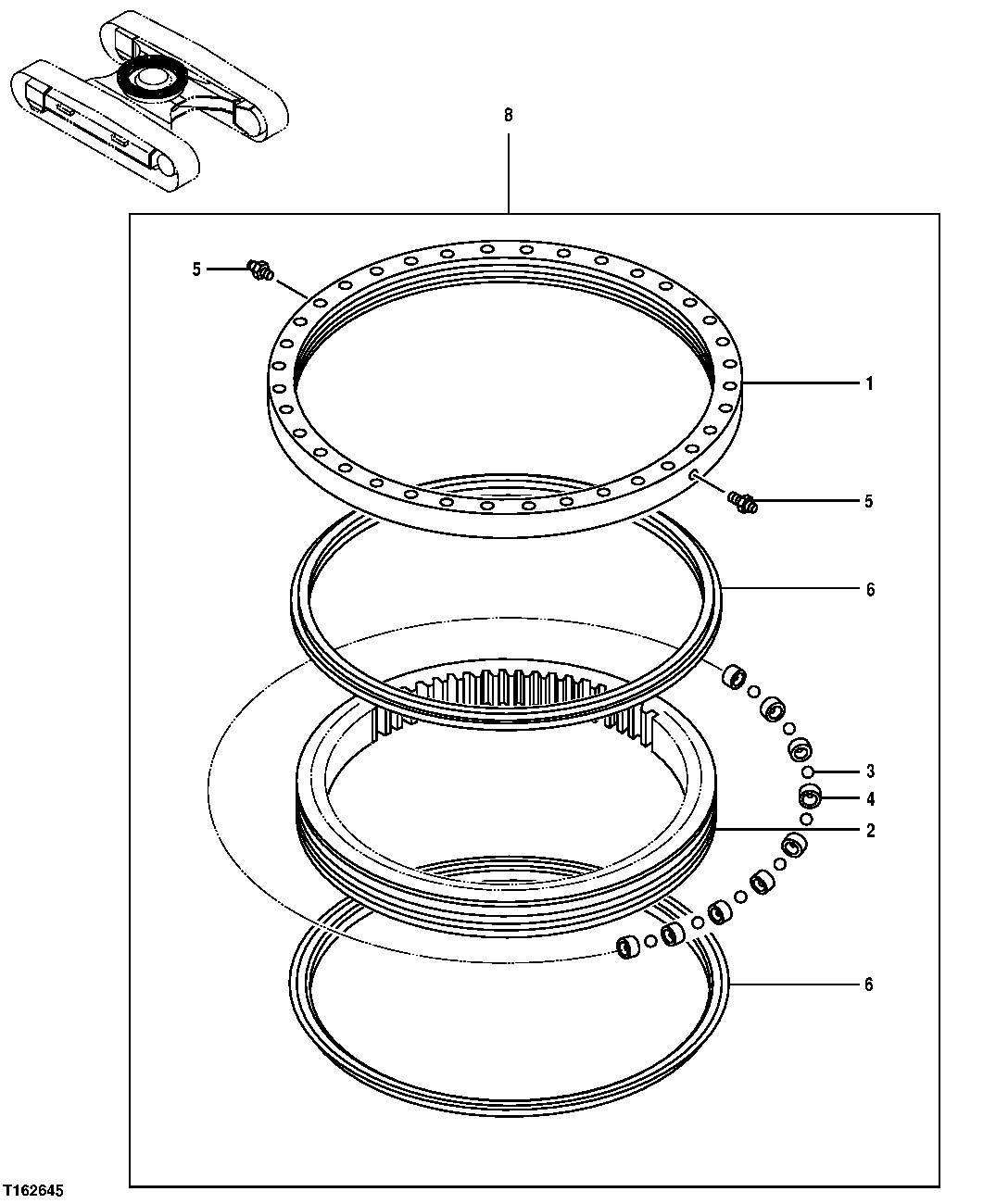 8

5

1

5

6

3

4

2

6

T162645