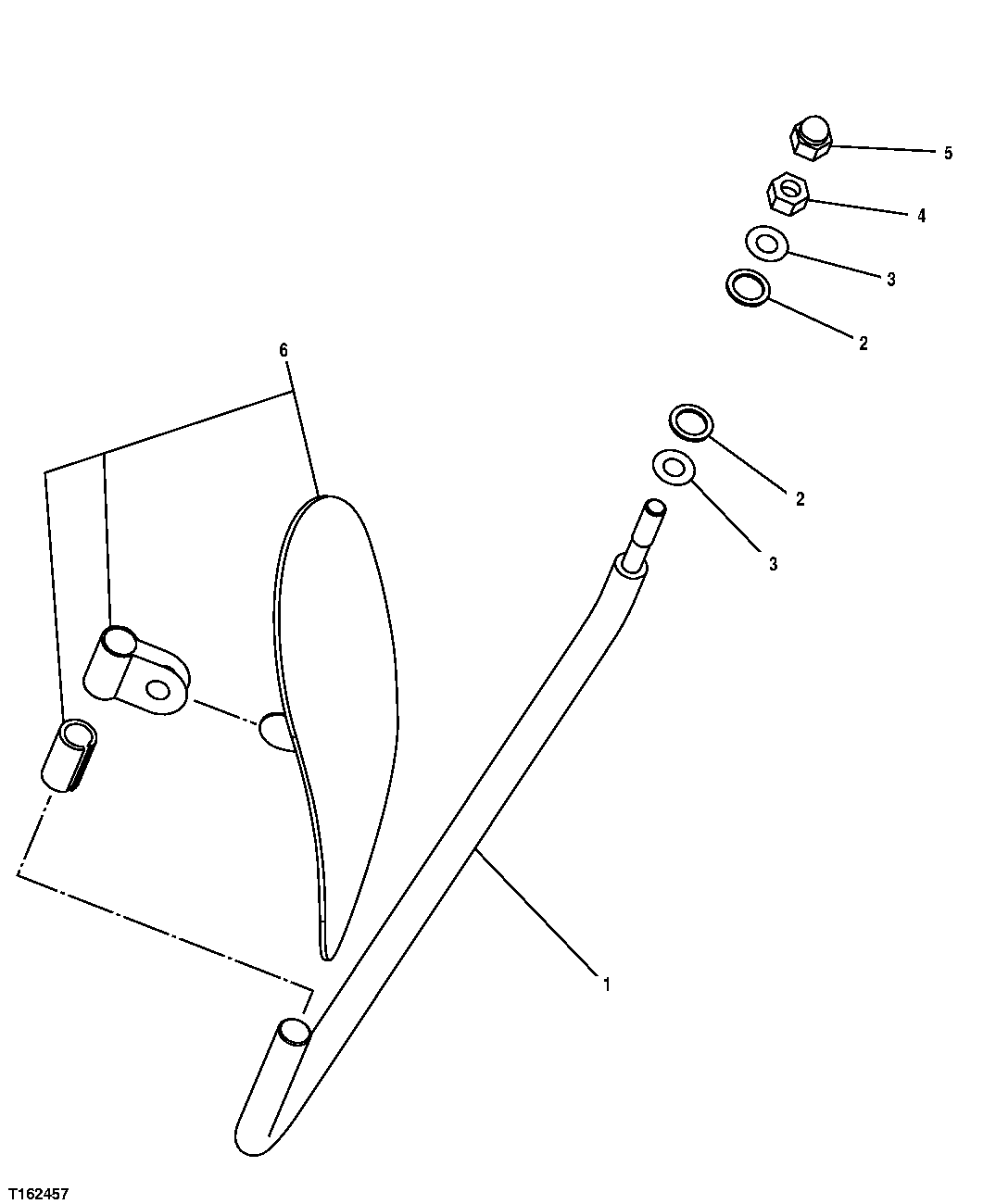 5
4
3
2
6
2
3
1
T162457