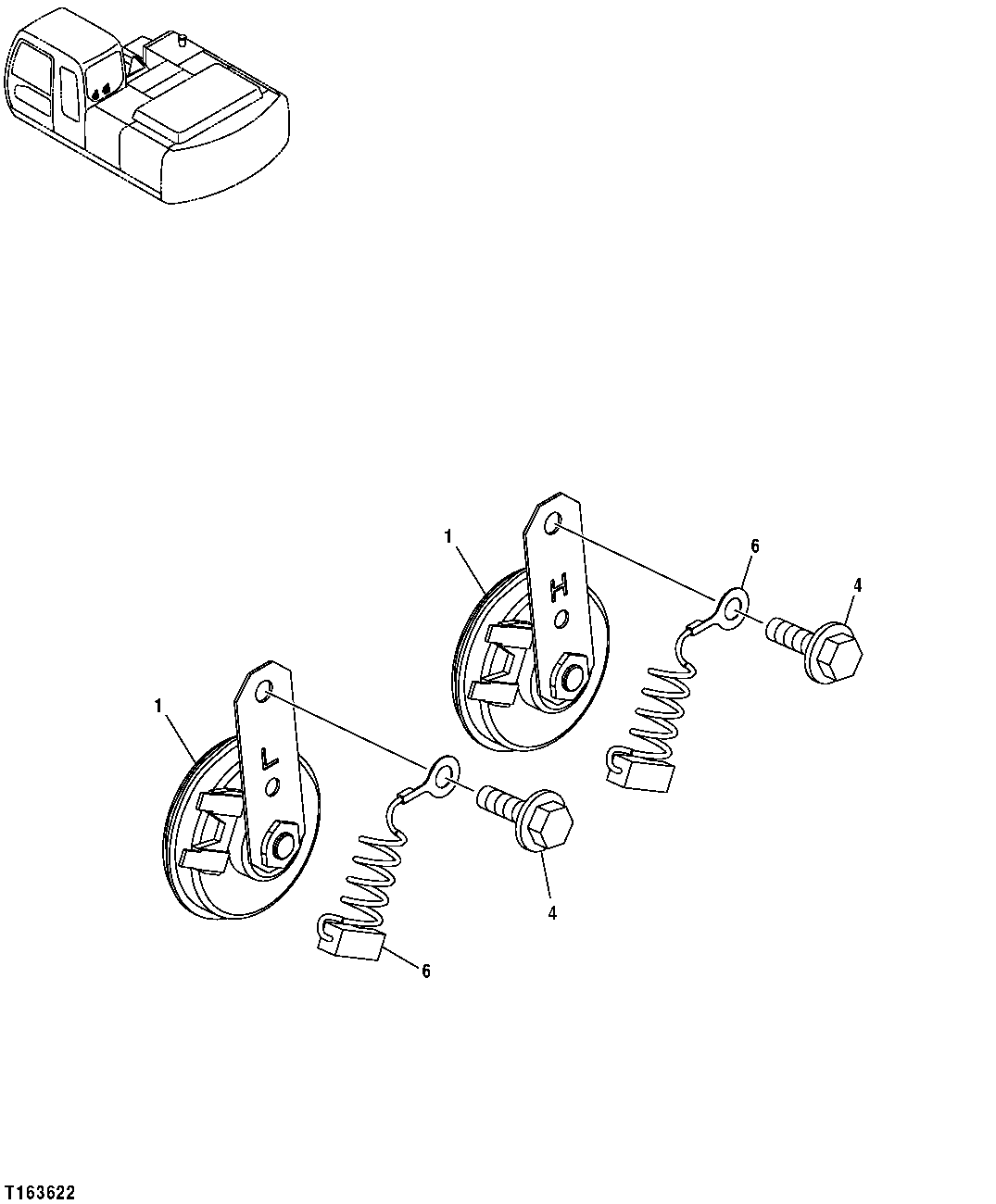 1
H
6
4
1
L
4
6
T163622