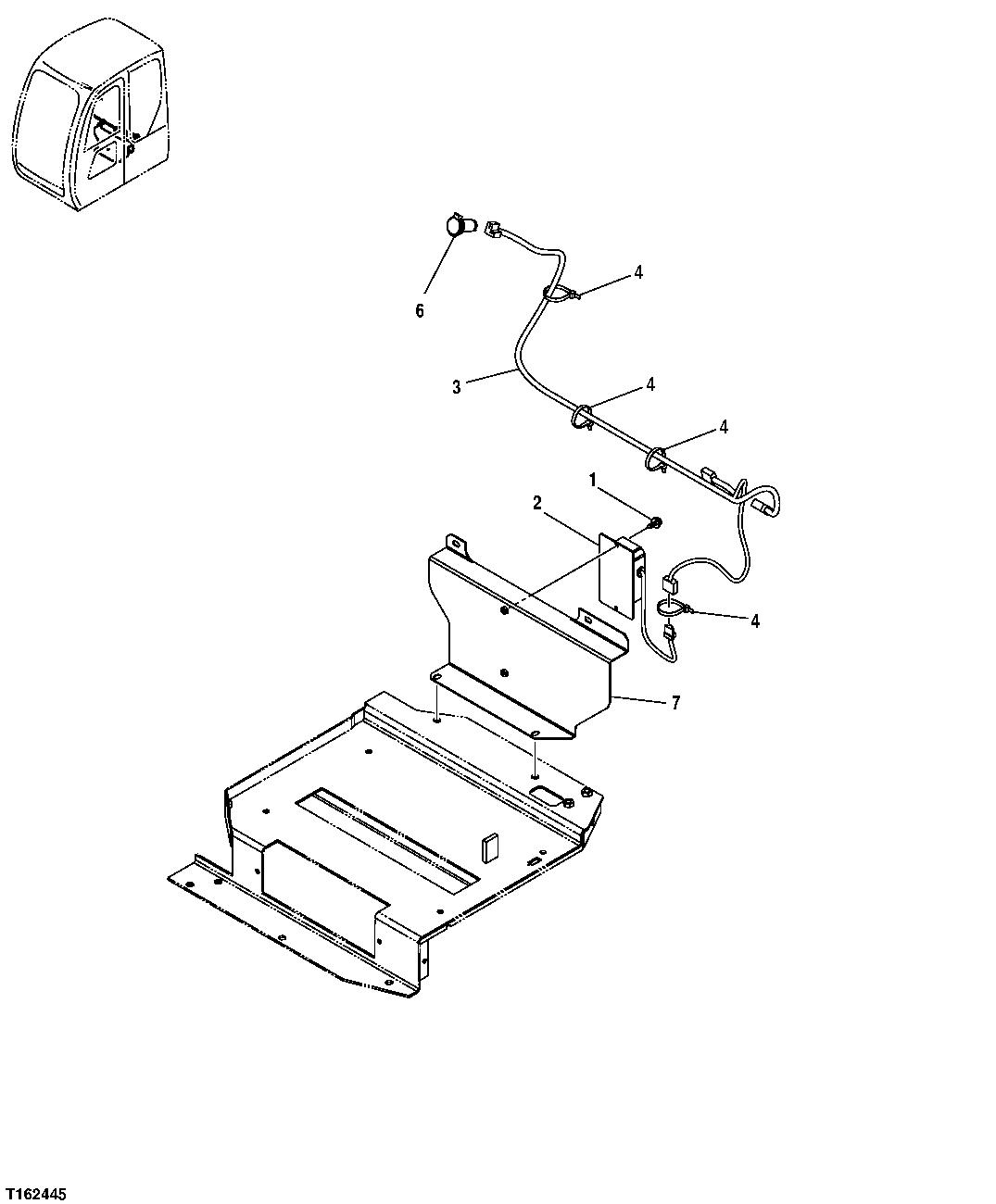 6
4
3
4
4
1
2
4
7
T162445