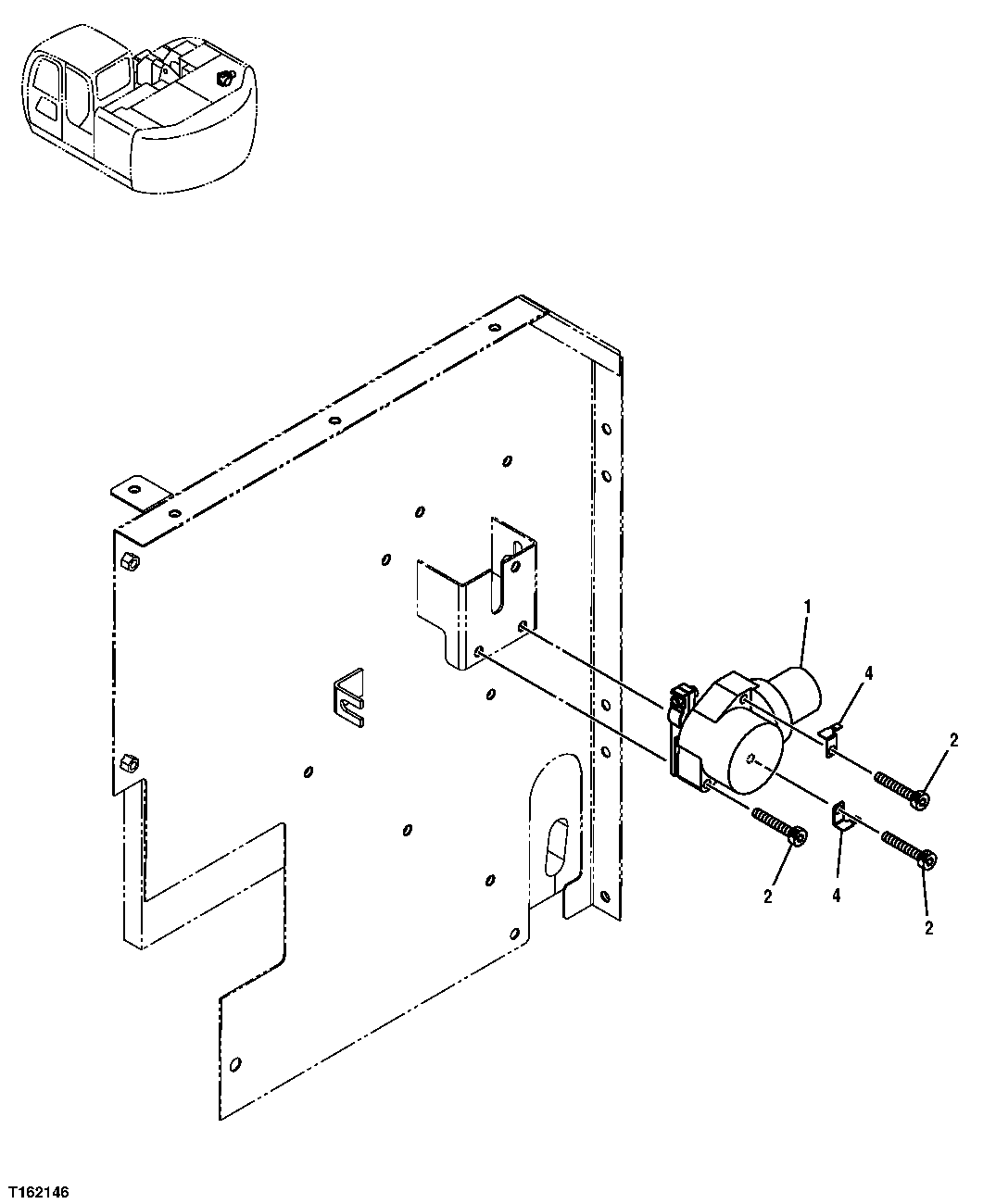 1
4
2
2
4
2
T162146