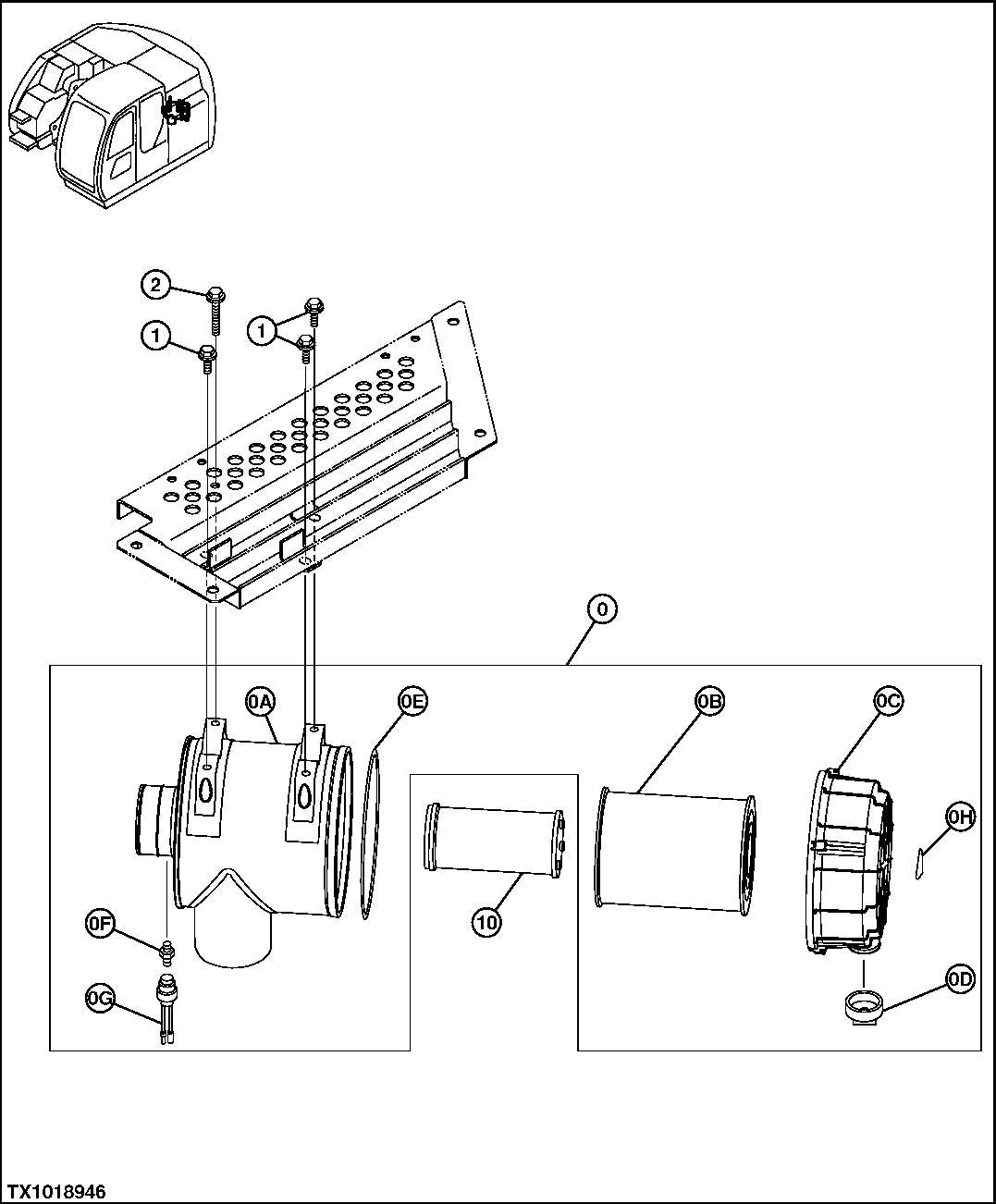 2
1
1
0
0A
0E
0B
0C
0H
10
0F
0G
0D
TX1018946