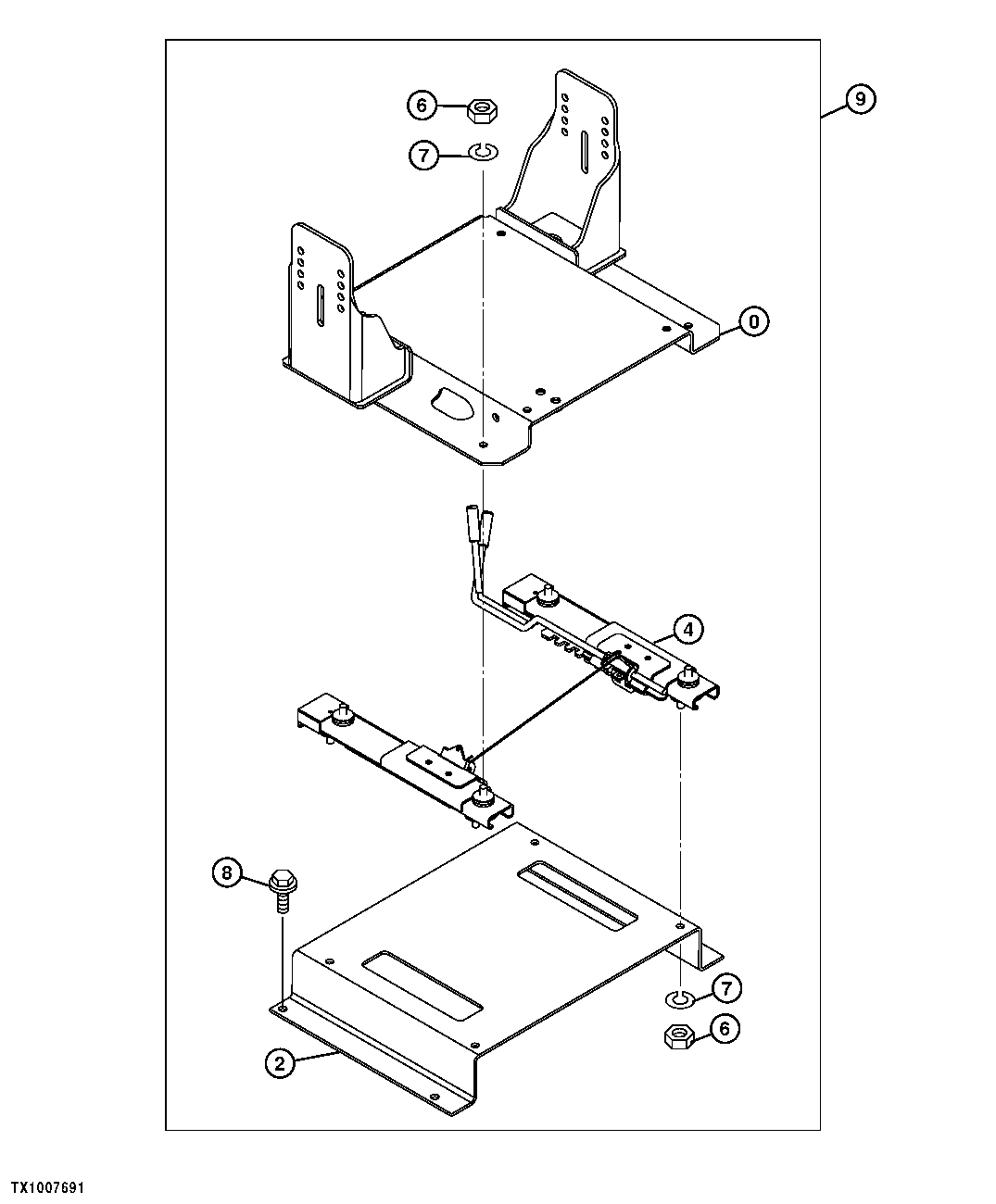 9
6
7
0
4
8
7
6
2
TX1007691