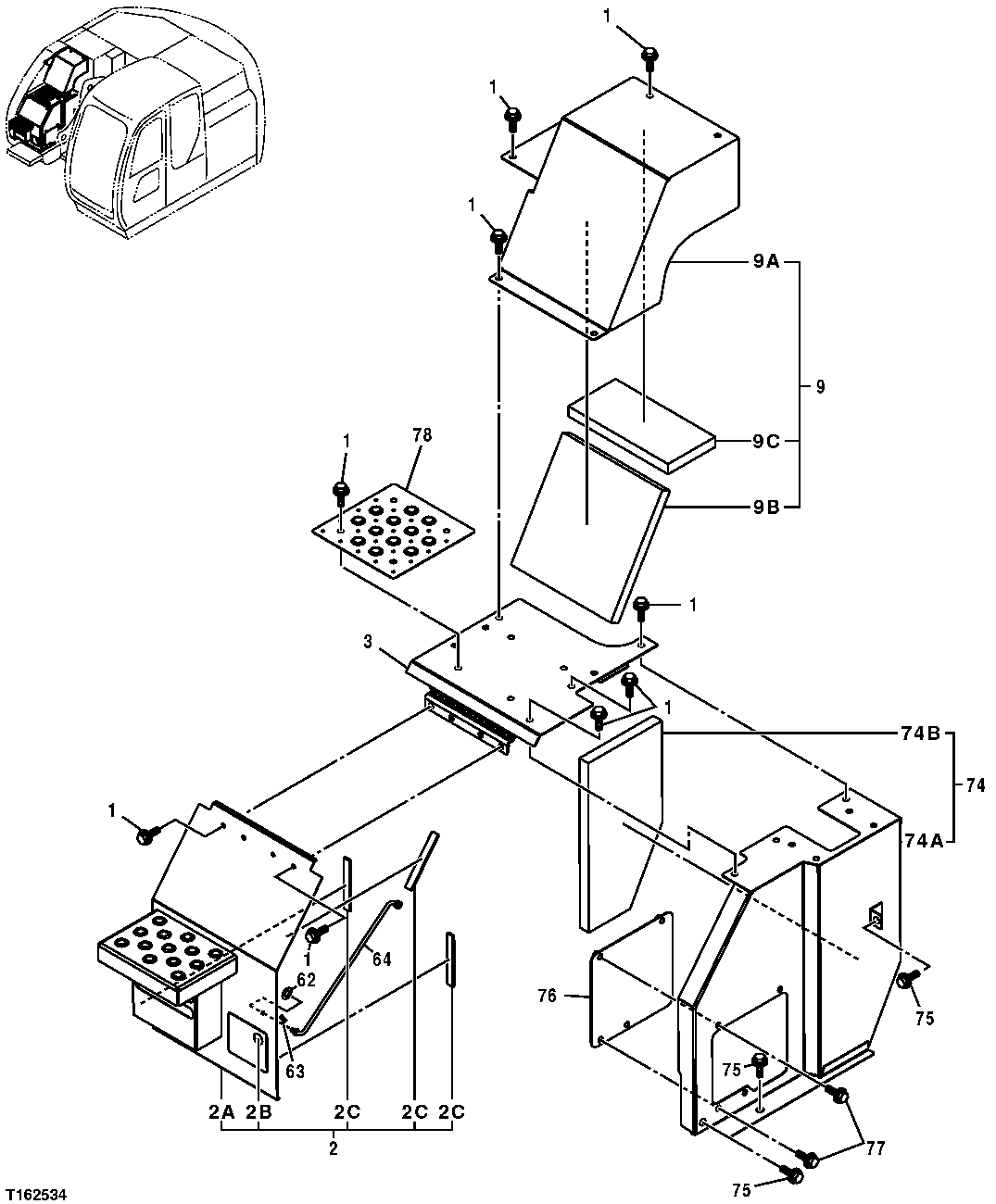 1
1
1
9A
9
9C
9B
1
78
1
3
1
74B
74
74A
1
1
64
62
63
76
75
75
77
75
2A
2B
2C
2C
2C
2
T162534