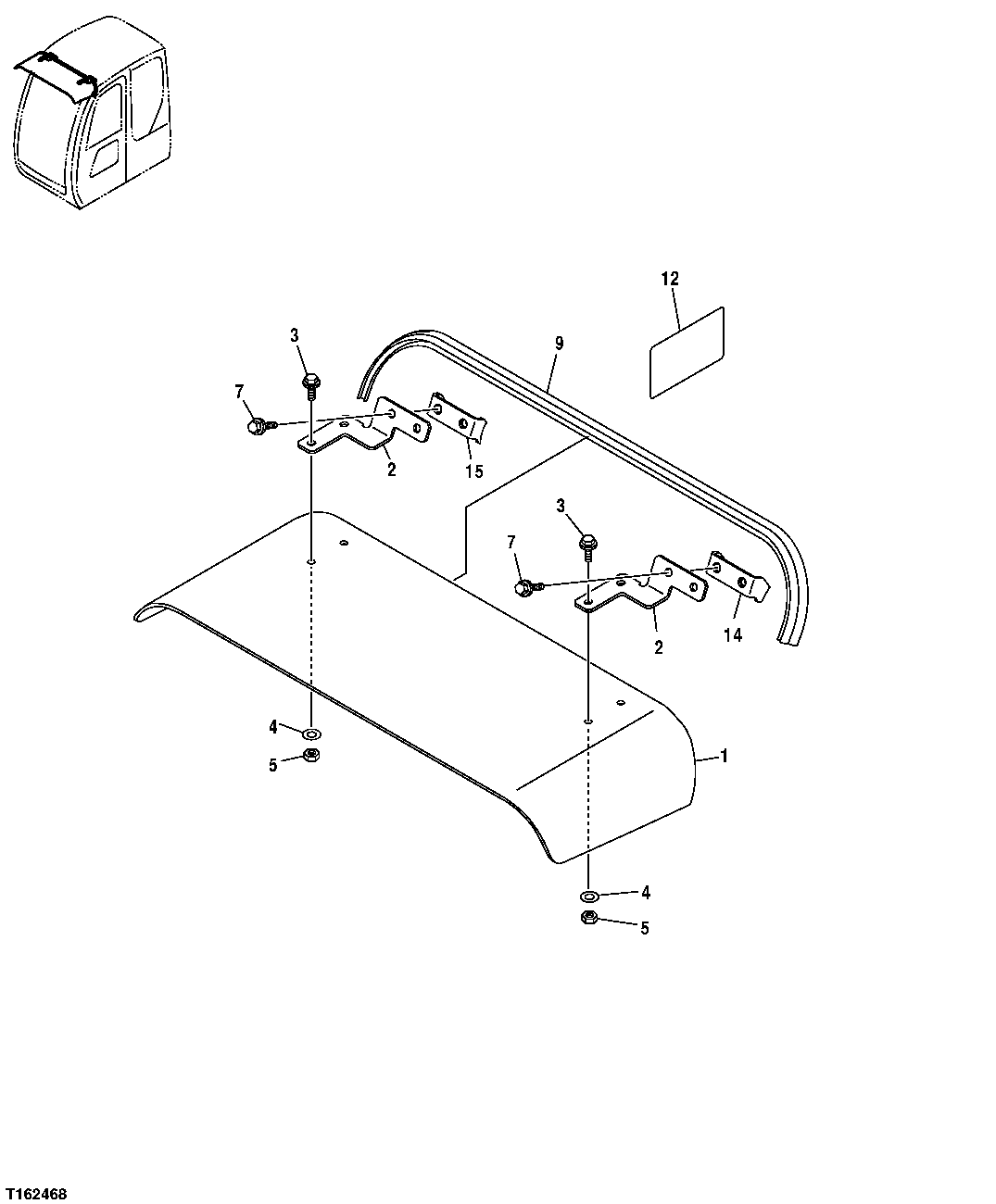 12
3
9
7
2
15
3
7
2
14
4
5
1
4
5
T162468