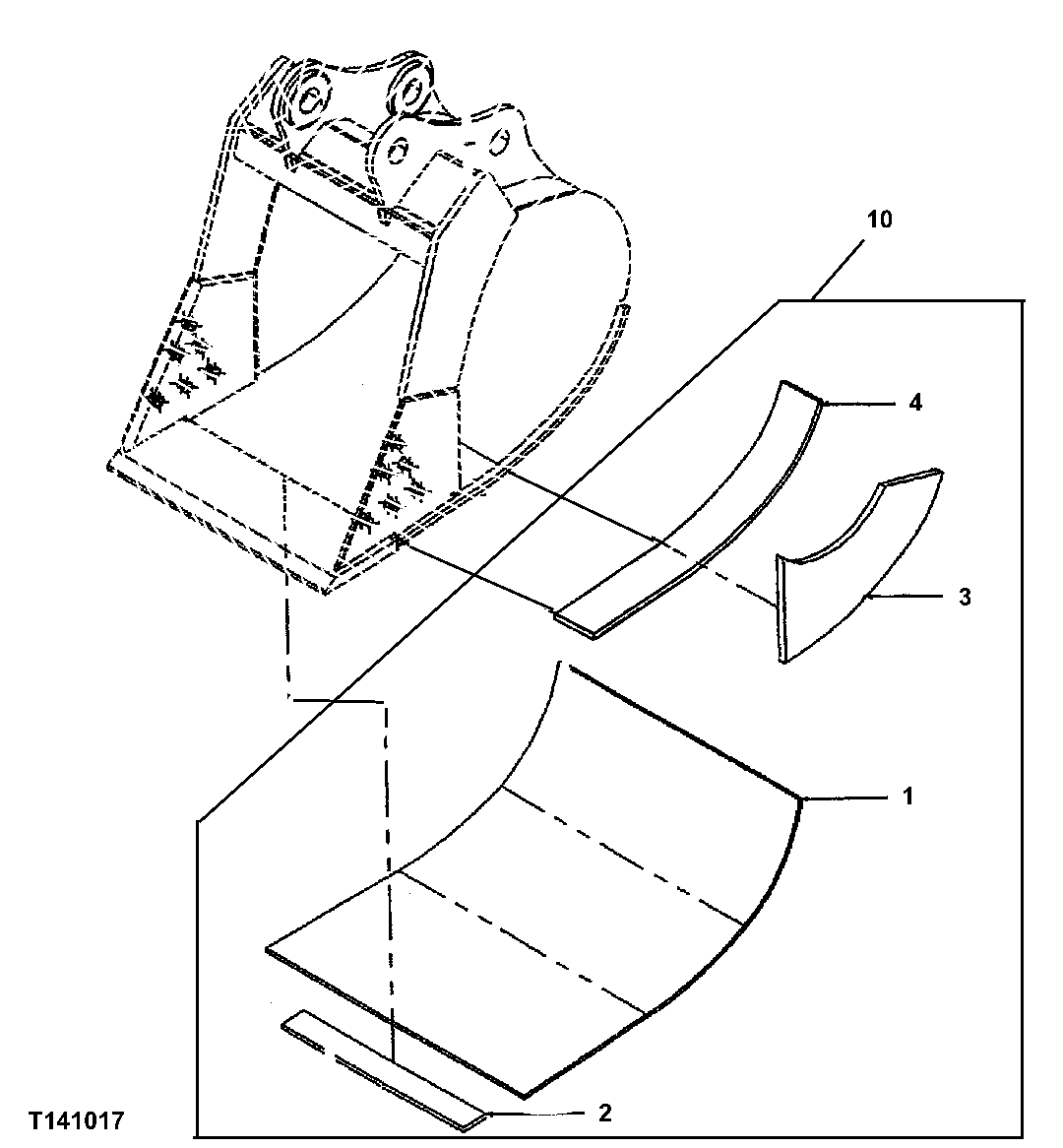 10
4
3
1
2
T141017