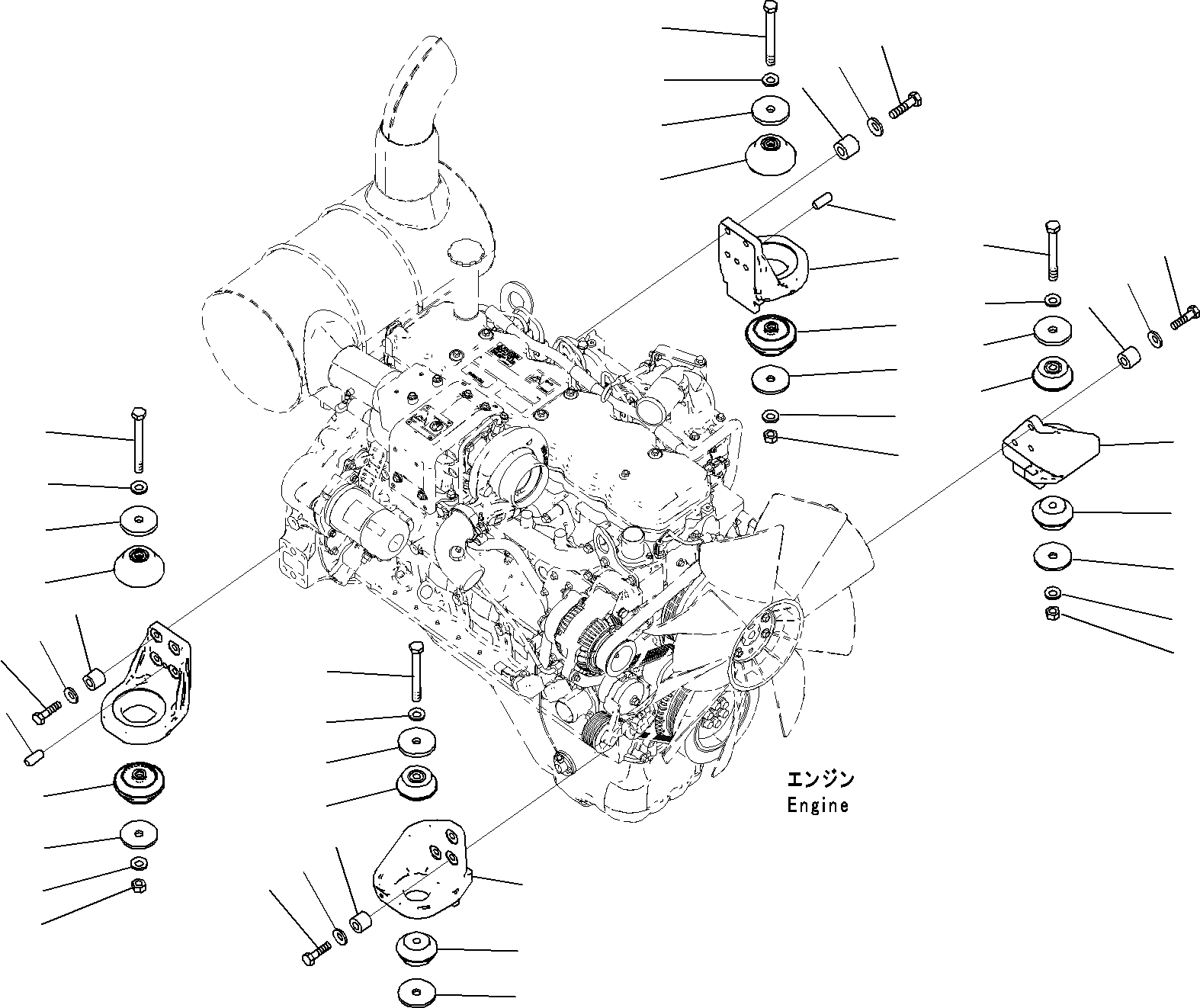 エンジン
Engine