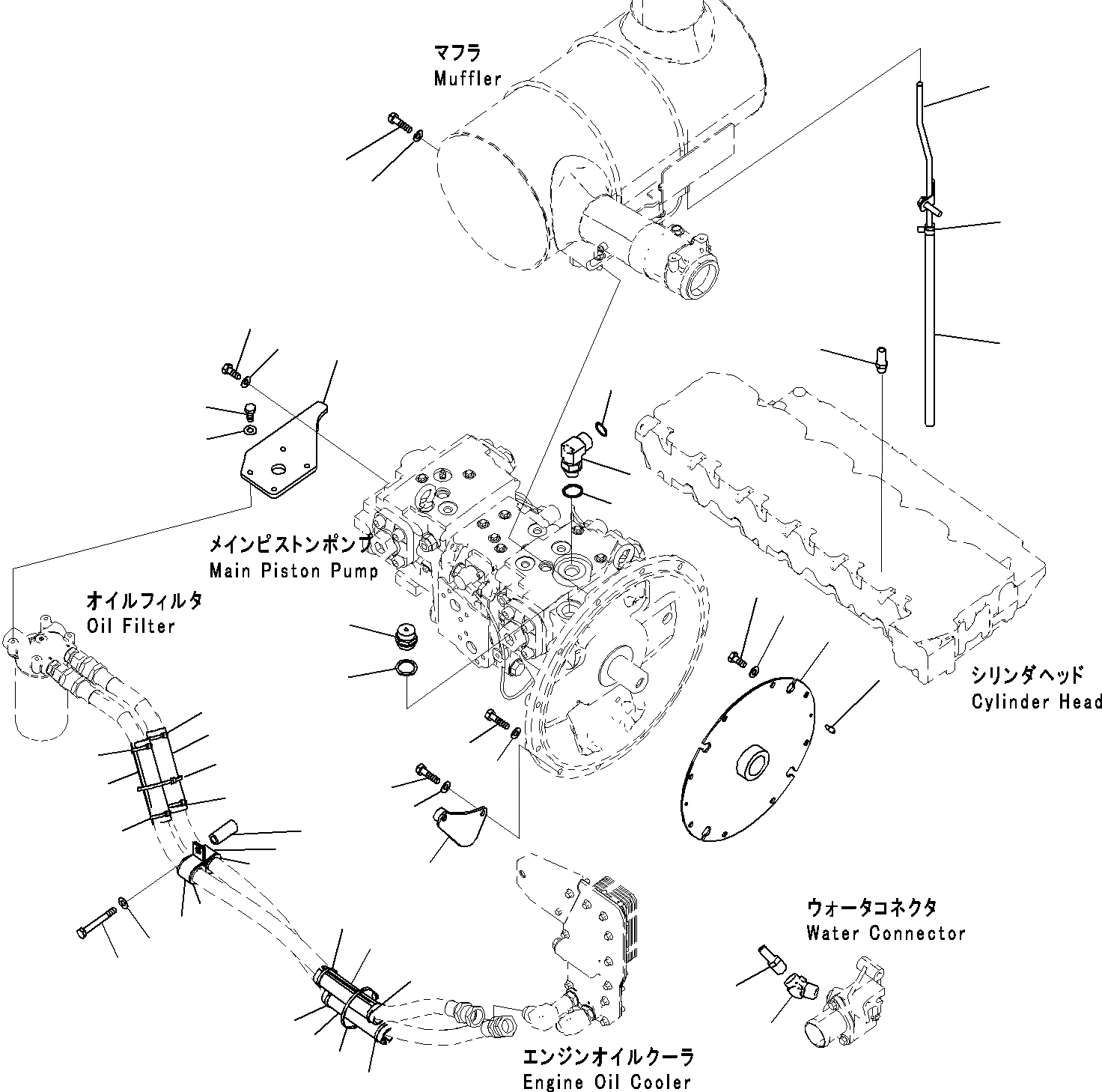 マフラ
Muffler

メインピストンポンプ
Main Piston Pump

オイルフィルタ
Oil Filter

シリンダヘッド
Cylinder Head

ウォータコネクタ
Water Connector

エンジンオイルクーラ
Engine Oil Cooler