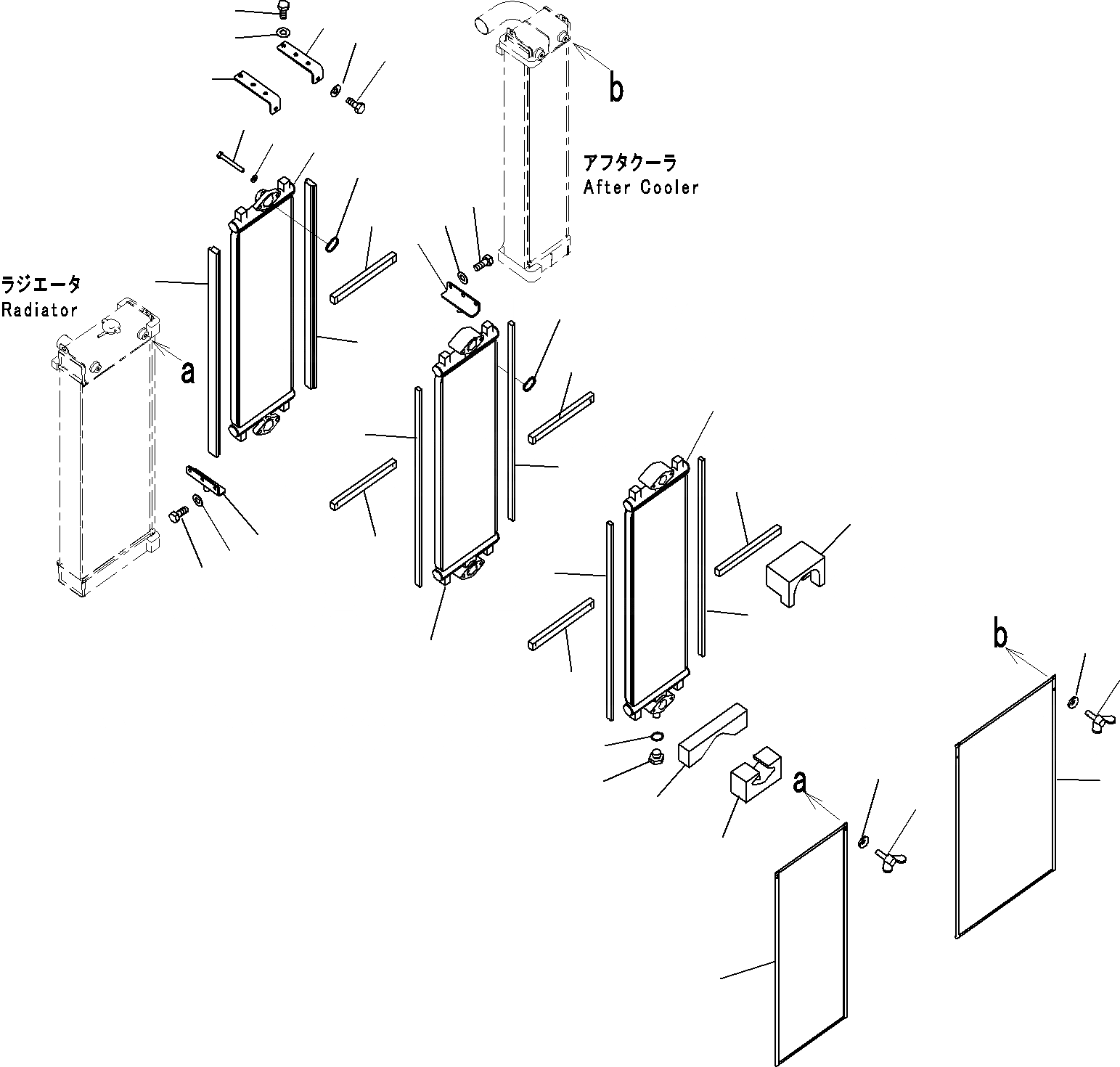 b
アフタクーラ
After Cooler
ラジエータ
Radiator
a
b
a