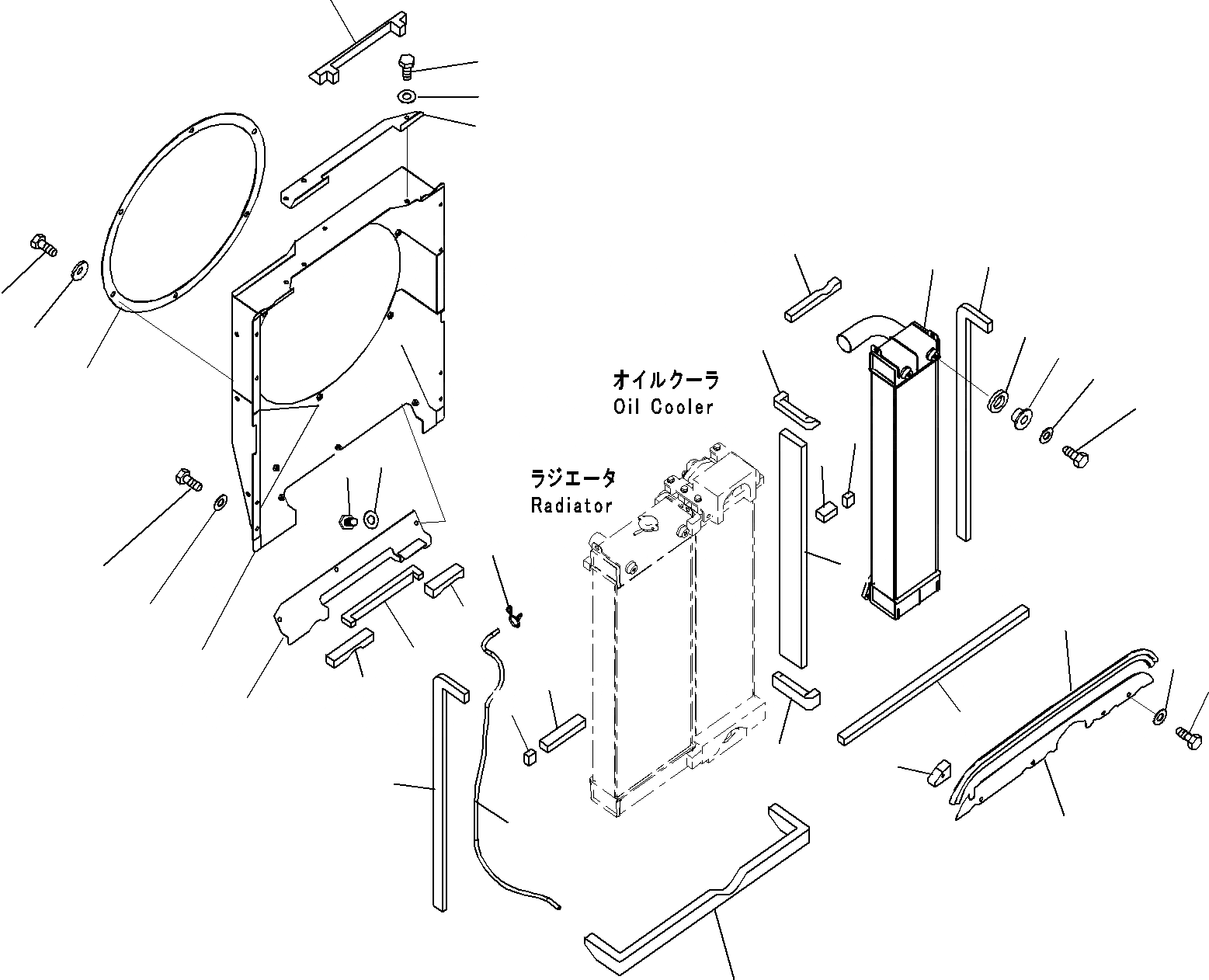 オイルクーラ
Oil Cooler

ラジエータ
Radiator